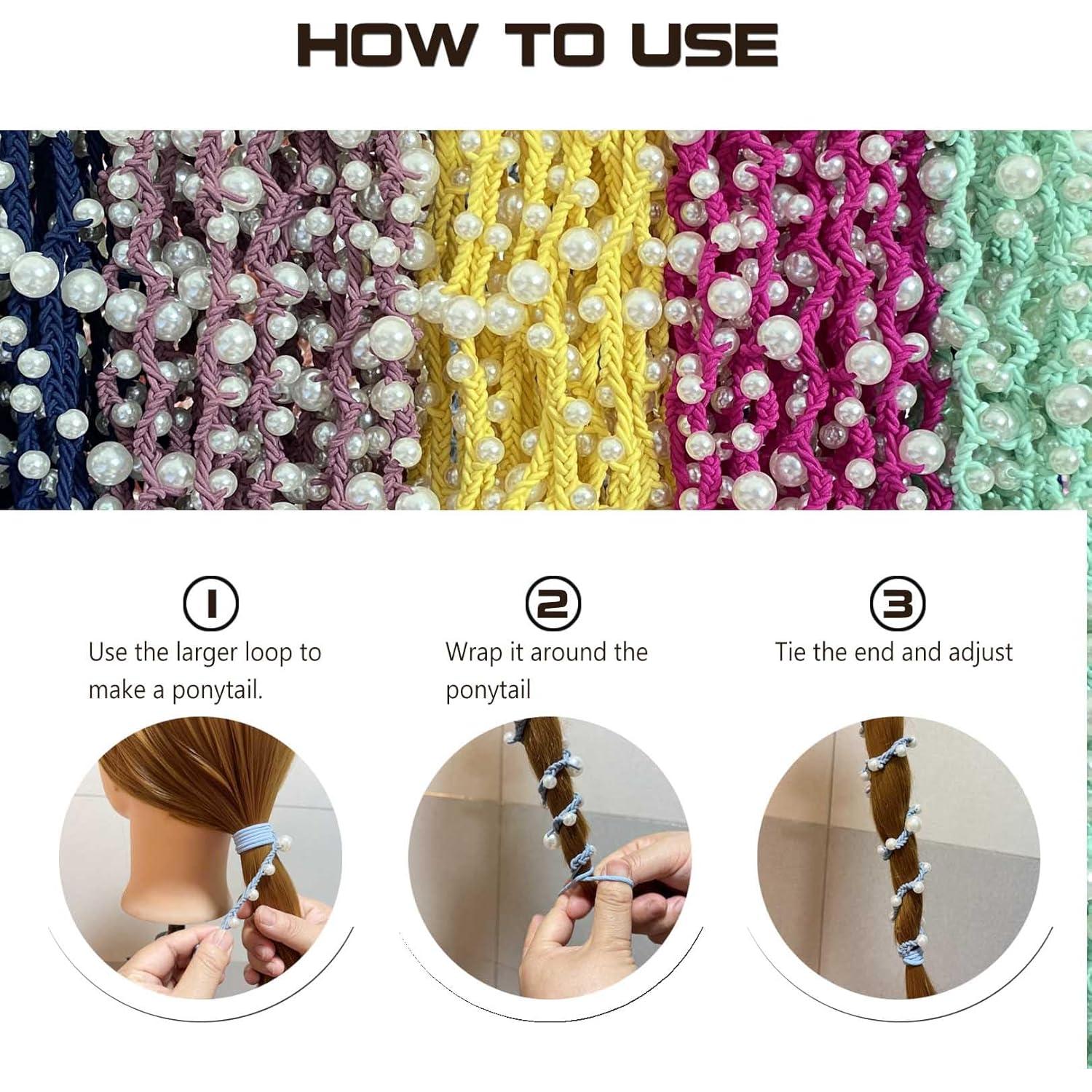 HOW TO USE

①
Use the larger loop to make a ponytail.

②
Wrap it around the ponytail

③
Tie the end and adjust