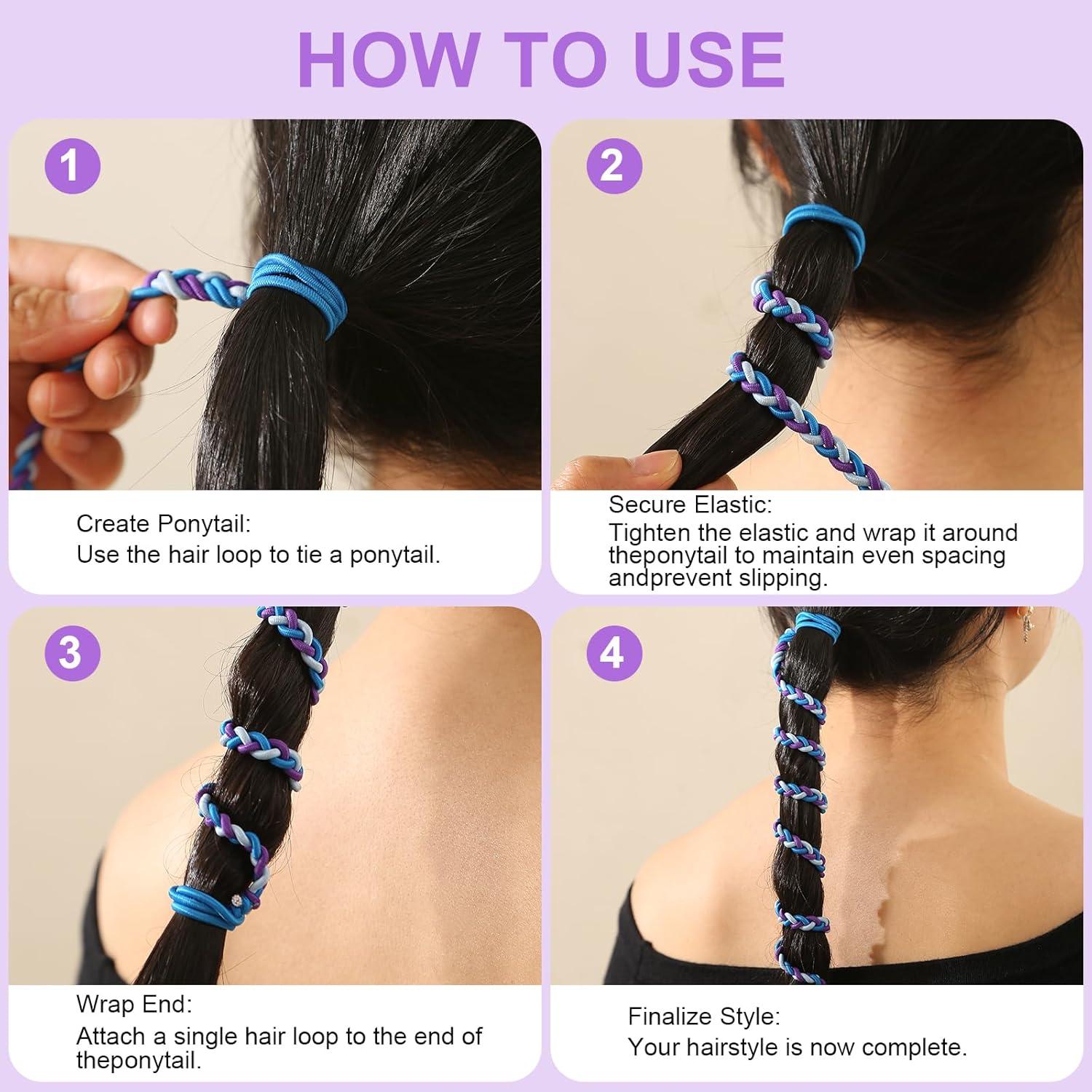 HOW TO USE

1

Create Ponytail:
Use the hair loop to tie a ponytail.

2

Secure Elastic:
Tighten the elastic and wrap it around theponytail to maintain even spacing andprevent slipping.

3

Wrap End:
Attach a single hair loop to the end of theponytail.

4

Finalize Style:
Your hairstyle is now complete.