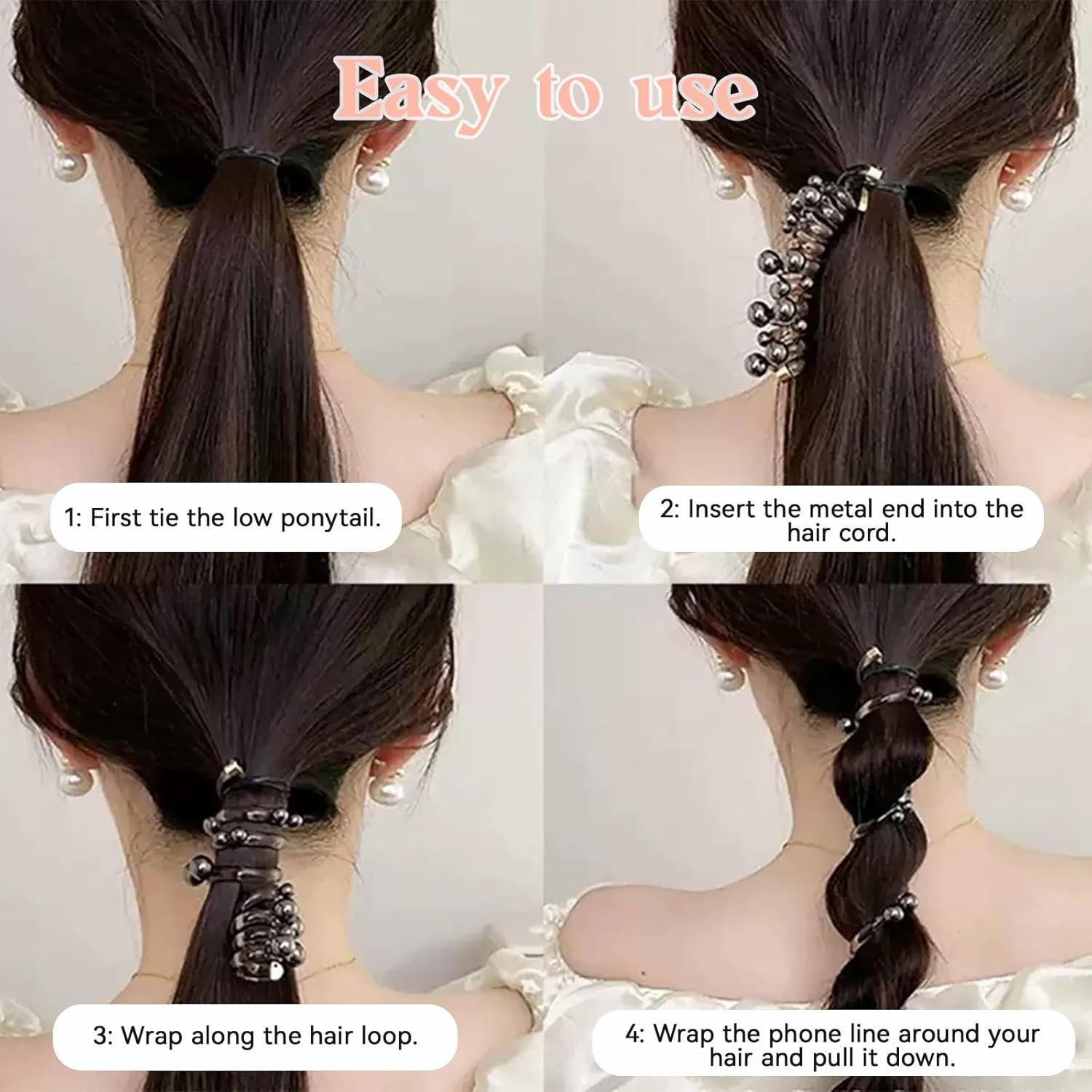 Easy to use

1: First tie the low ponytail.

2: Insert the metal end into the hair cord.

3: Wrap along the hair loop.

4: Wrap the phone line around your hair and pull it down.