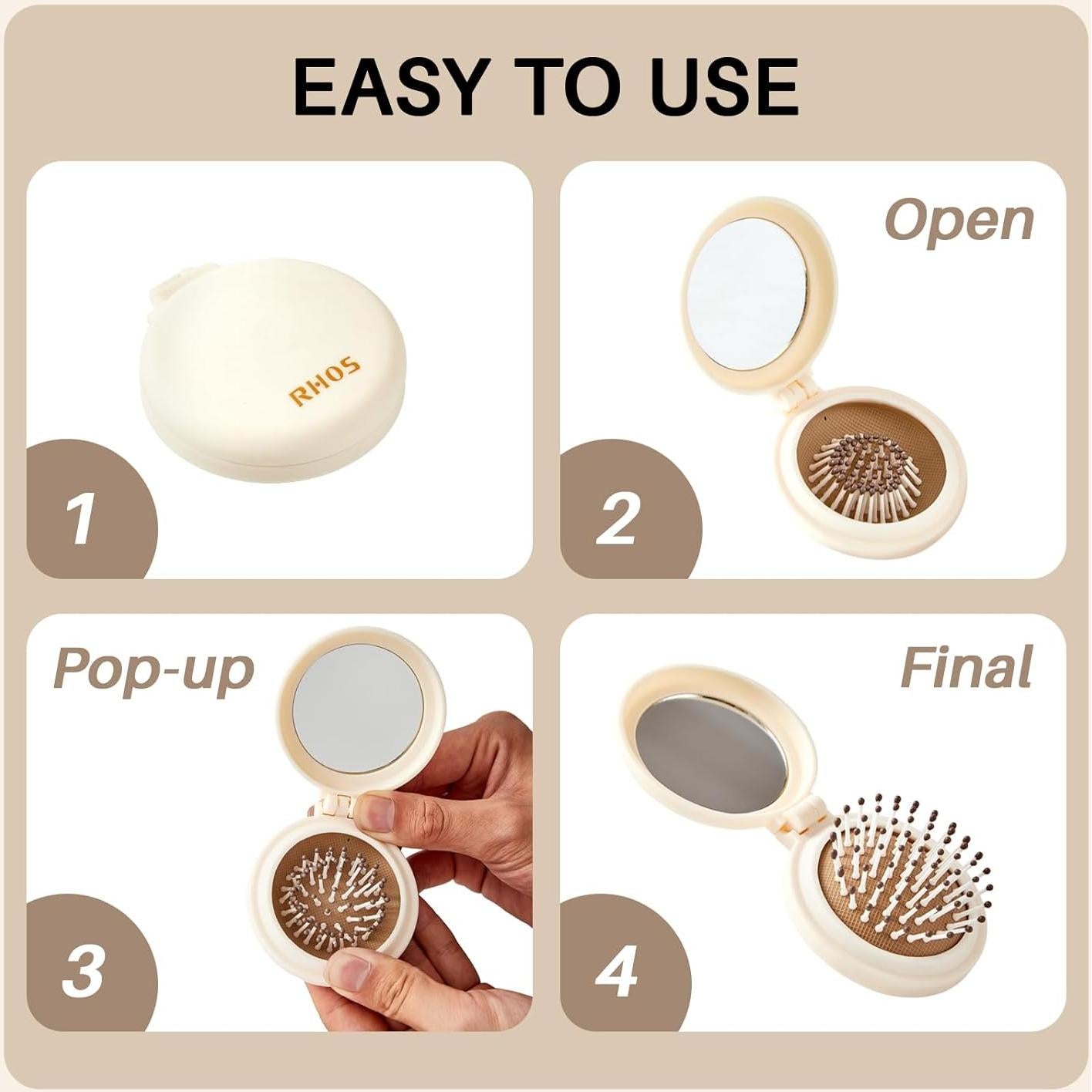 EASY TO USE

RHOS

1

Open

2

Pop-up

3

Final

4