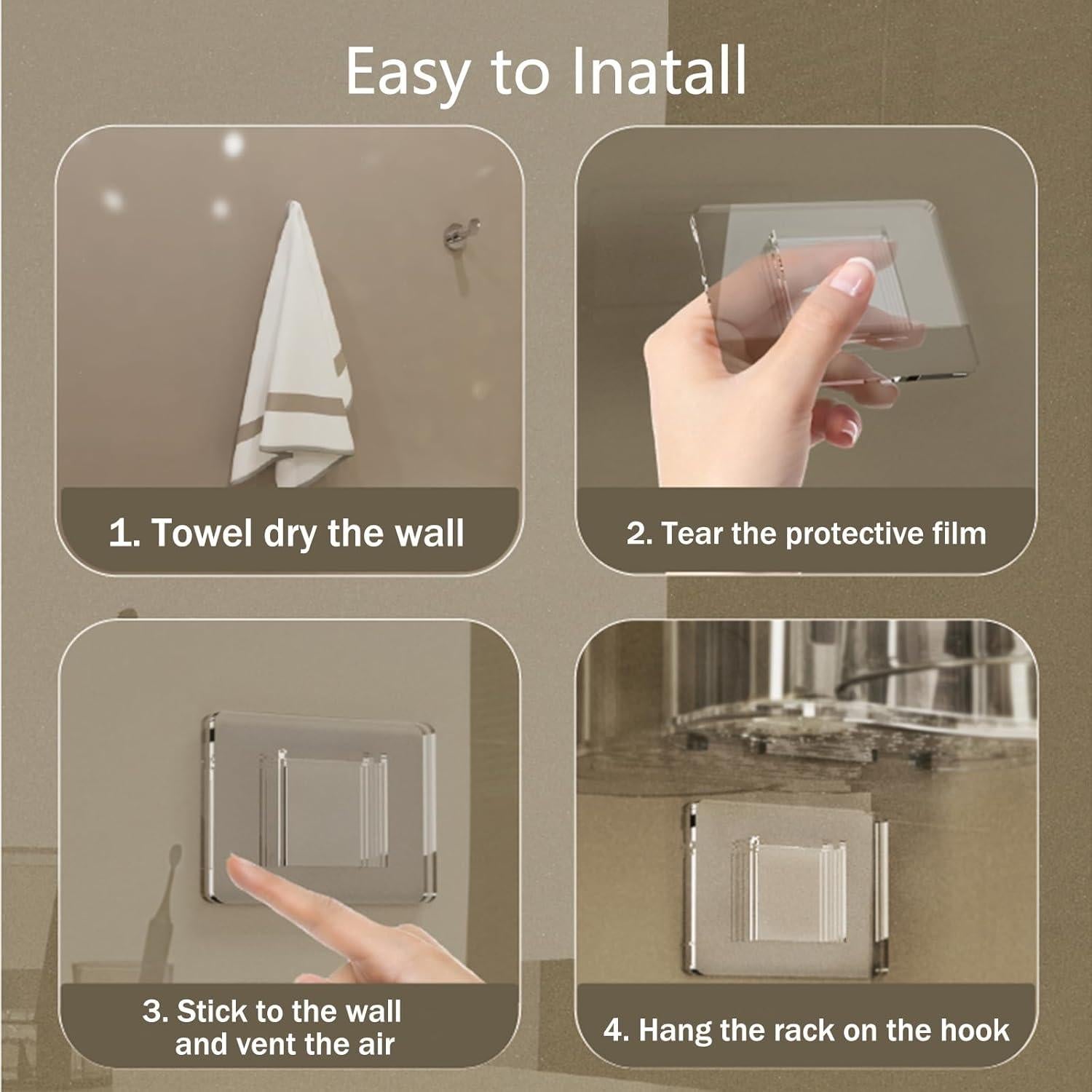 Easy to Inatall

1. Towel dry the wall

2. Tear the protective film

3. Stick to the wall and vent the air

4. Hang the rack on the hook