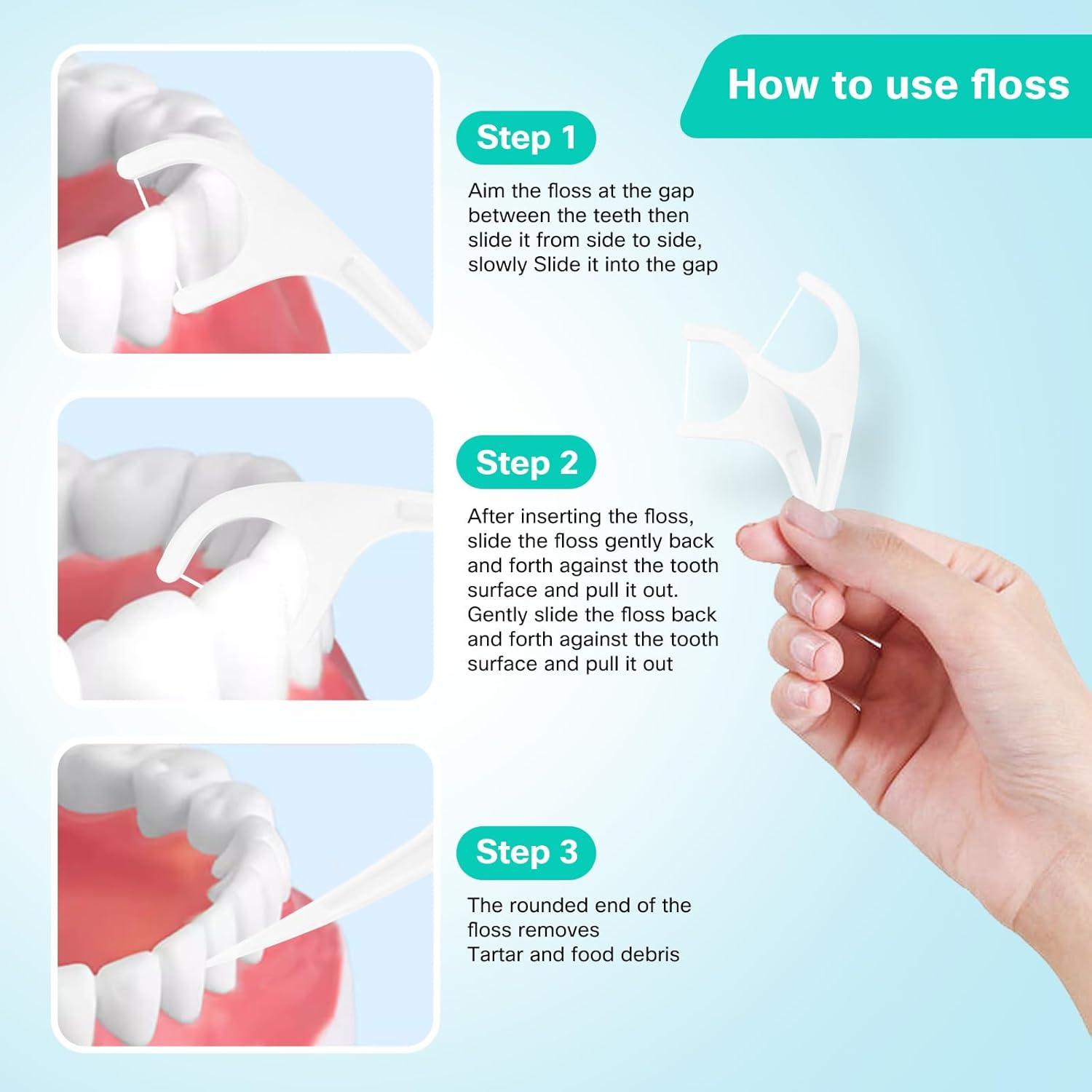 How to use floss

Step 1

Aim the floss at the gap between the teeth then slide it from side to side, slowly Slide it into the gap

Step 2

After inserting the floss, slide the floss gently back and forth against the tooth surface and pull it out. Gently slide the floss back and forth against the tooth surface and pull it out

Step 3

The rounded end of the floss removes
Tartar and food debris