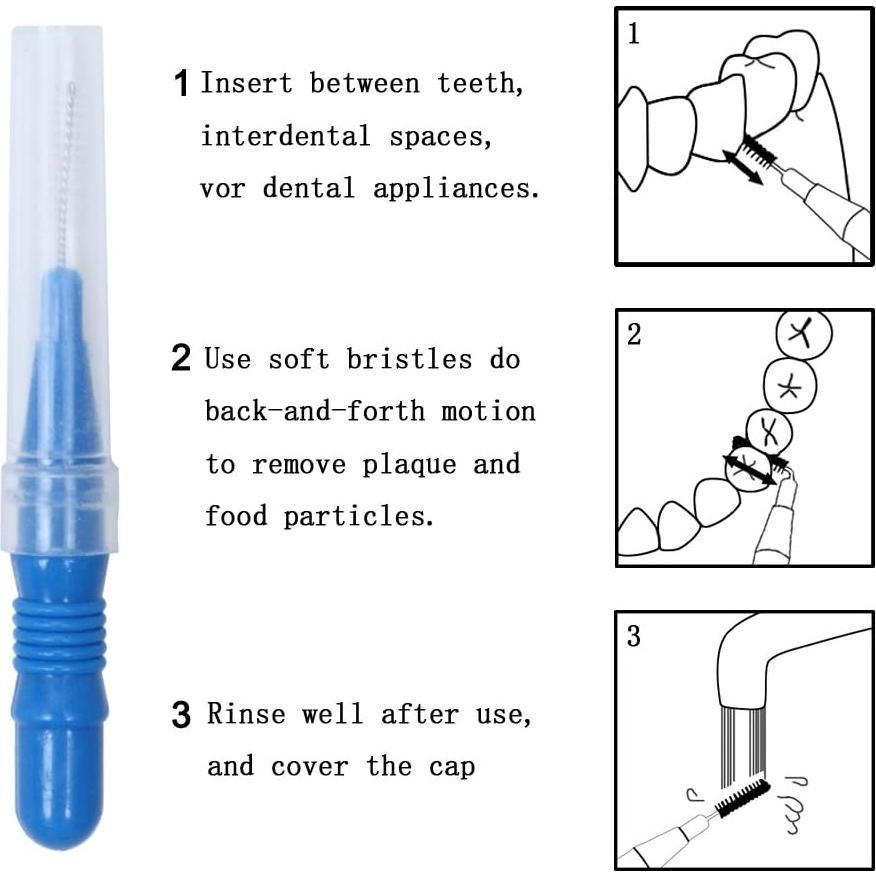 1 Insert between teeth, interdental spaces, vor dental appliances.

2 Use soft bristles do back-and-forth motion to remove plaque and food particles.

3 Rinse well after use, and cover the cap

1

2

3