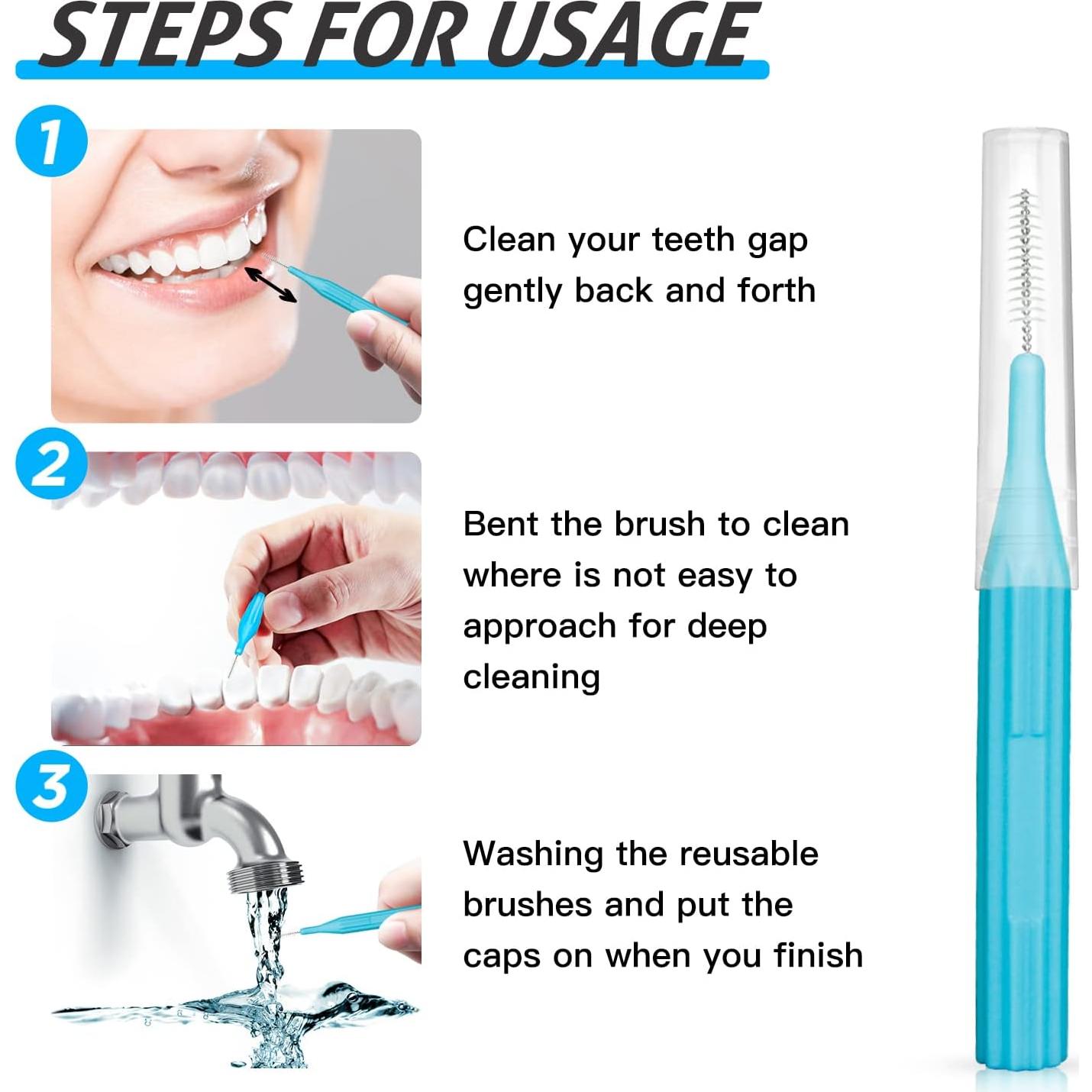 STEPS FOR USAGE

1

Clean your teeth gap gently back and forth

2

Bent the brush to clean where is not easy to approach for deep cleaning

3

Washing the reusable brushes and put the caps on when you finish