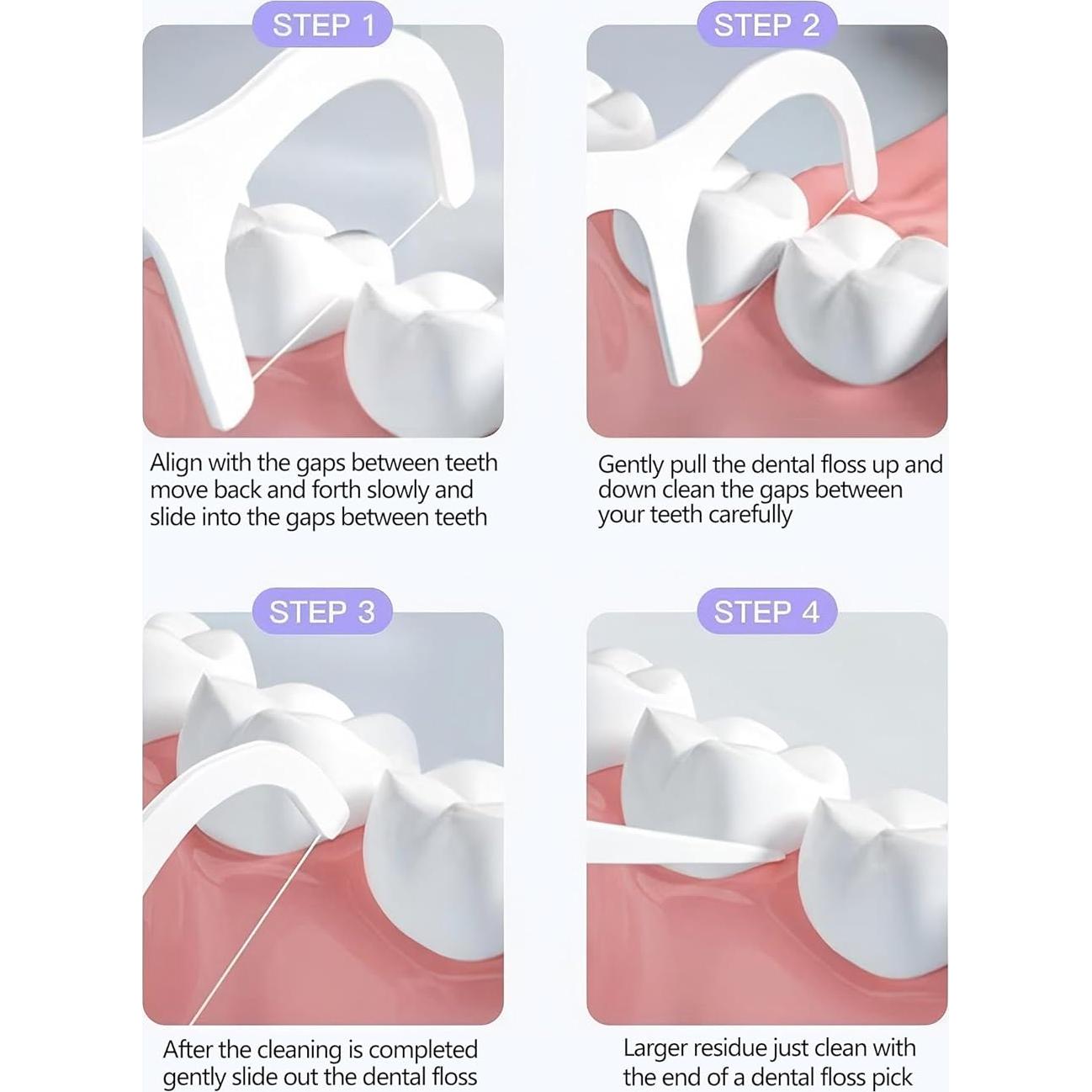 STEP 1

Align with the gaps between teeth move back and forth slowly and slide into the gaps between teeth

STEP 2

Gently pull the dental floss up and down clean the gaps between your teeth carefully

STEP 3

After the cleaning is completed gently slide out the dental floss

STEP 4

Larger residue just clean with the end of a dental floss pick