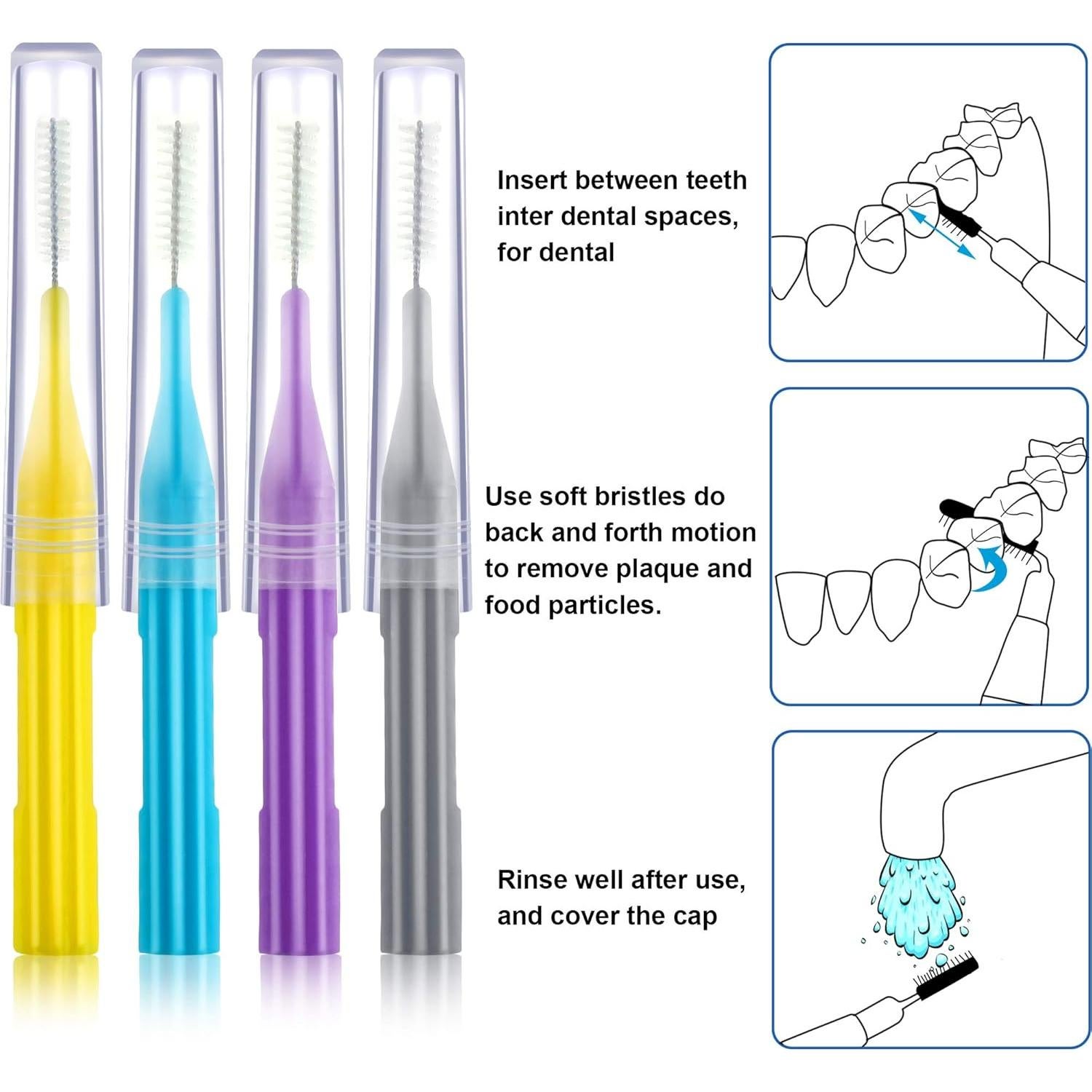 Insert between teeth inter dental spaces, for dental

Use soft bristles do back and forth motion to remove plaque and food particles.

Rinse well after use, and cover the cap