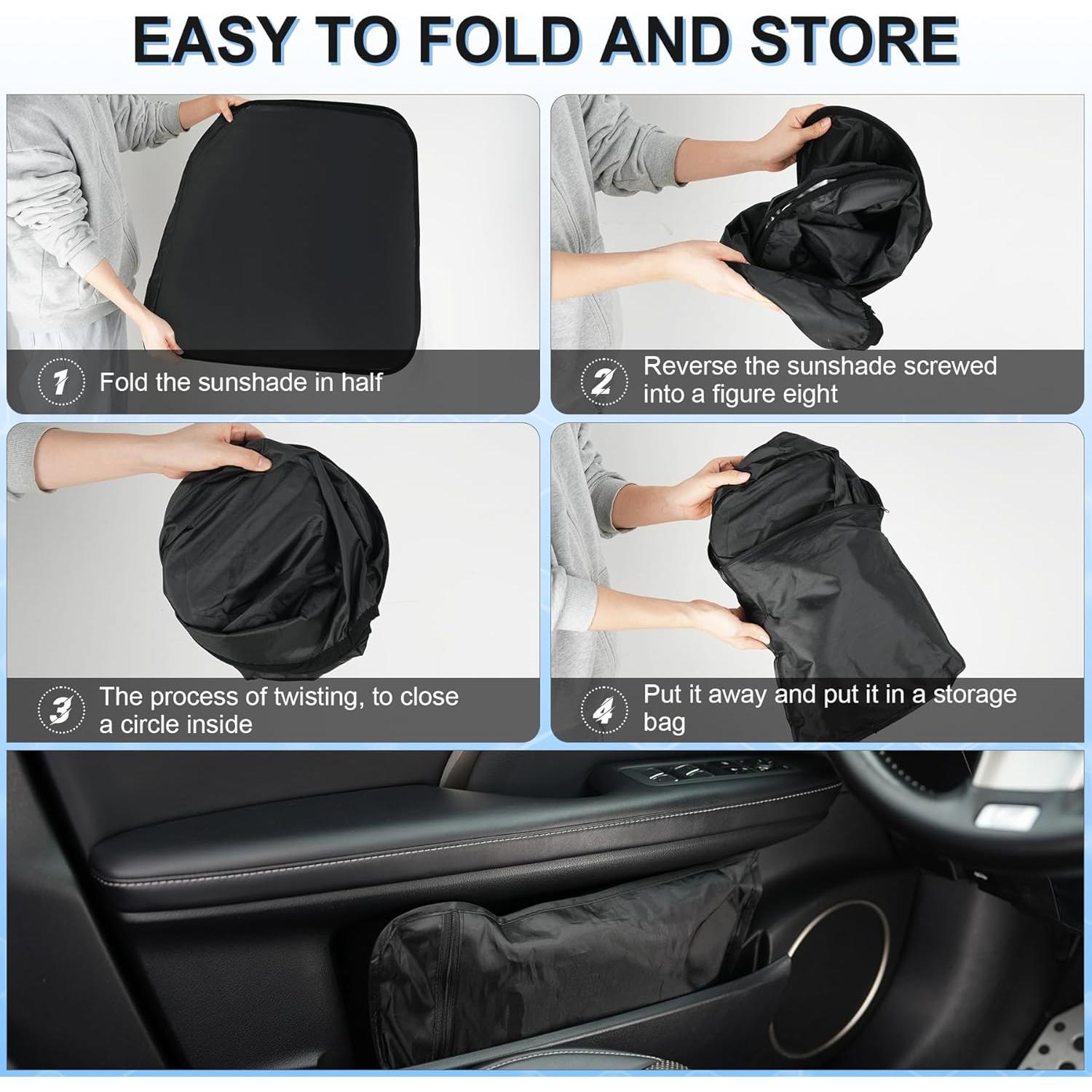 EASY TO FOLD AND STORE

1 Fold the sunshade in half

2 Reverse the sunshade screwed into a figure eight

3 The process of twisting, to close a circle inside

4 Put it away and put it in a storage bag