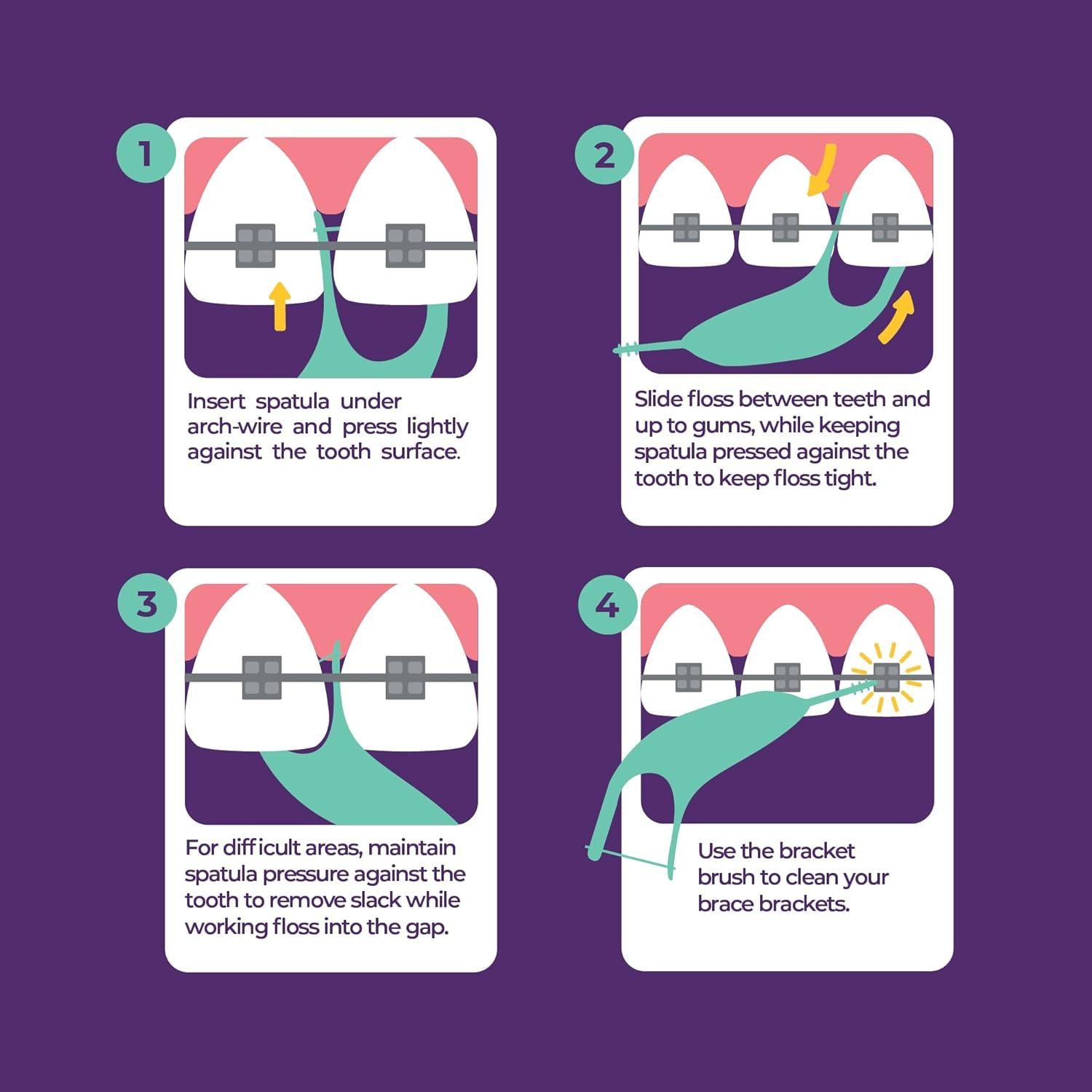 1

Insert spatula under arch-wire and press lightly against the tooth surface.

2

Slide floss between teeth and up to gums, while keeping spatula pressed against the tooth to keep floss tight.

3

For difficult areas, maintain spatula pressure against the tooth to remove slack while working floss into the gap.

4

Use the bracket brush to clean your brace brackets.