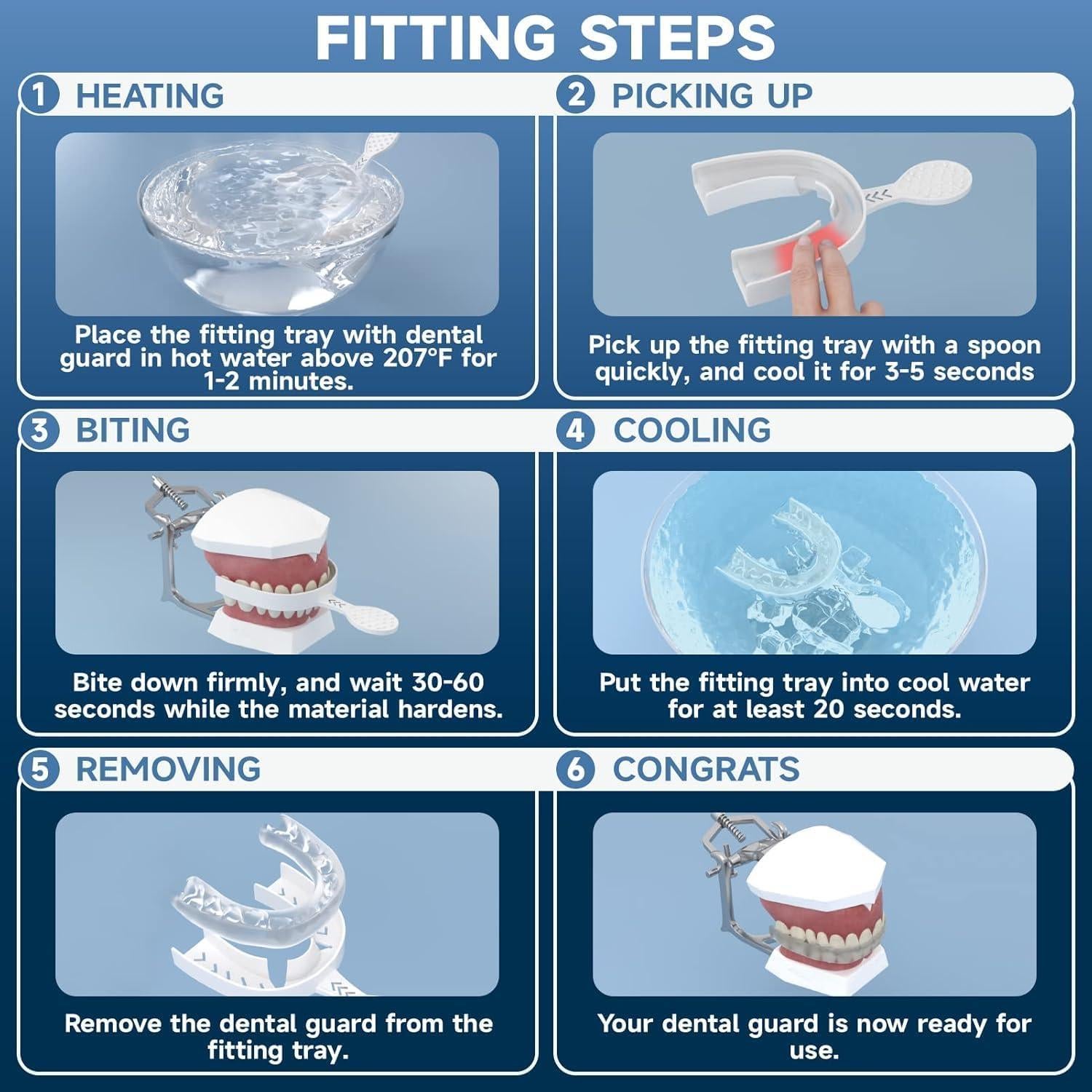 FITTING STEPS

1 HEATING

Place the fitting tray with dental guard in hot water above 207°F for 1-2 minutes.

2 PICKING UP

Pick up the fitting tray with a spoon quickly, and cool it for 3-5 seconds

3 BITING

Bite down firmly, and wait 30-60 seconds while the material hardens.

4 COOLING

Put the fitting tray into cool water for at least 20 seconds.

5 REMOVING

Remove the dental guard from the fitting tray.

6 CONGRATS

Your dental guard is now ready for use.