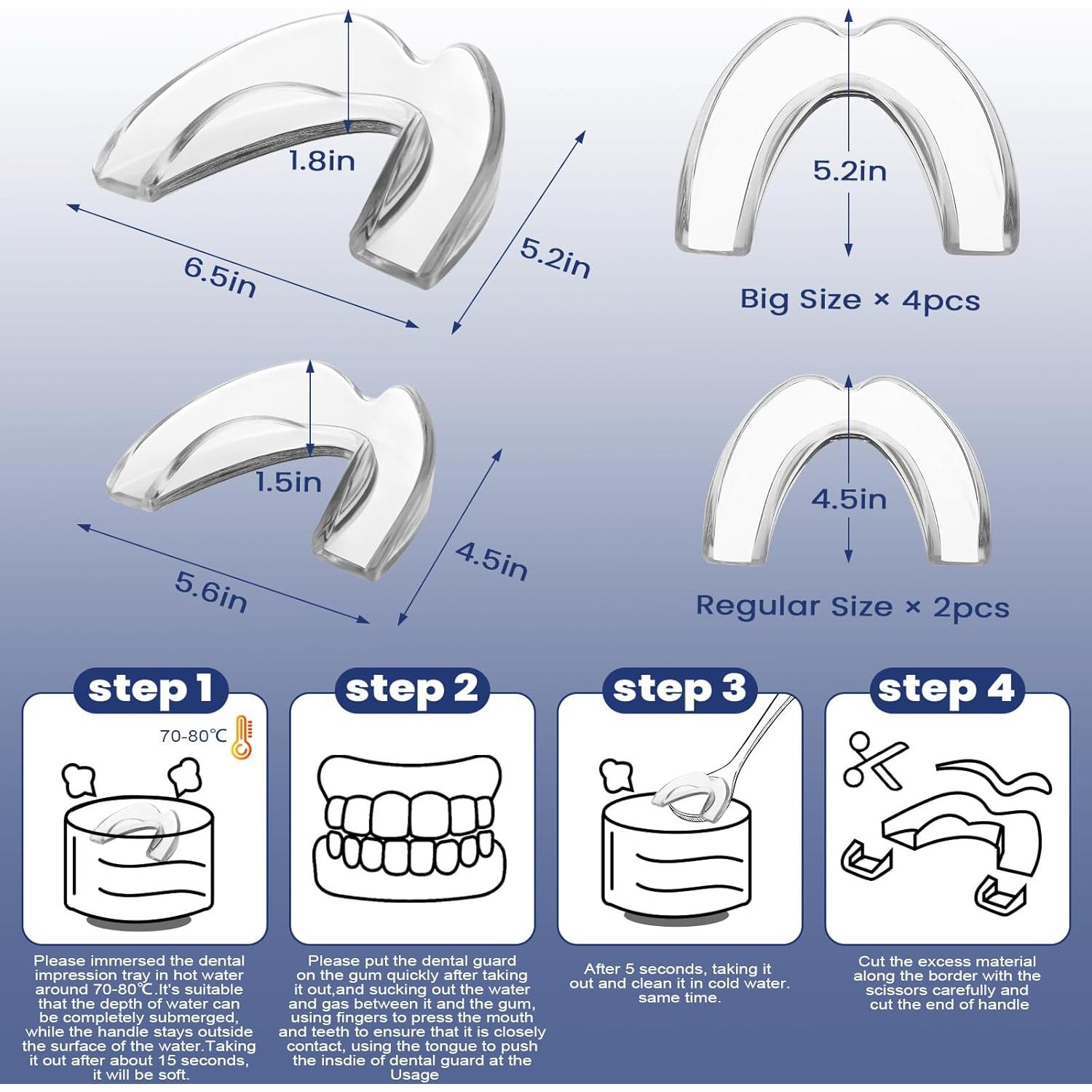 1.8in

6.5in

5.2in

5.2in

Big Size × 4pcs

1.5in

5.6in

4.5in

4.5in

Regular Size × 2pcs

step 1

70-80℃

Please immersed the dental impression tray in hot water around 70-80℃.It's suitable that the depth of water can be completely submerged, while the handle stays outside the surface of the water.Taking it out after about 15 seconds, it will be soft.

step 2

Please put the dental guard on the gum quickly after taking it out,and sucking out the water and gas between it and the gum, using fingers to press the mouth and teeth to ensure that it is closely contact, using the tongue to push the insdie of dental guard at the Usage

step 3

After 5 seconds, taking it out and clean it in cold water. same time.

step 4

Cut the excess material along the border with the scissors carefully and cut the end of handle