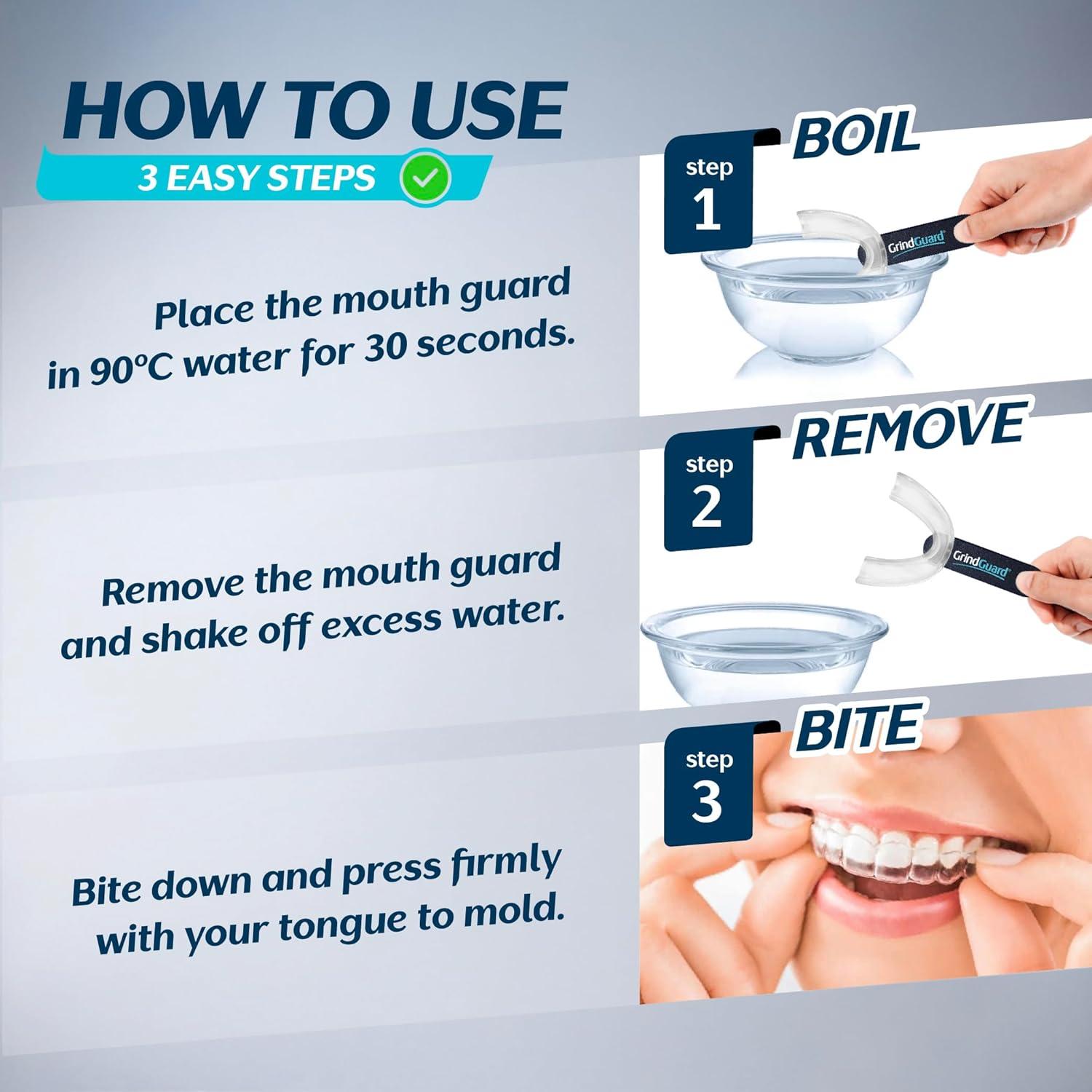 HOW TO USE

3 EASY STEPS

step 1

BOIL

GrindGuard

Place the mouth guard in 90°C water for 30 seconds.

step 2

REMOVE

GrindGuard

Remove the mouth guard and shake off excess water.

step 3

BITE

Bite down and press firmly with your tongue to mold.