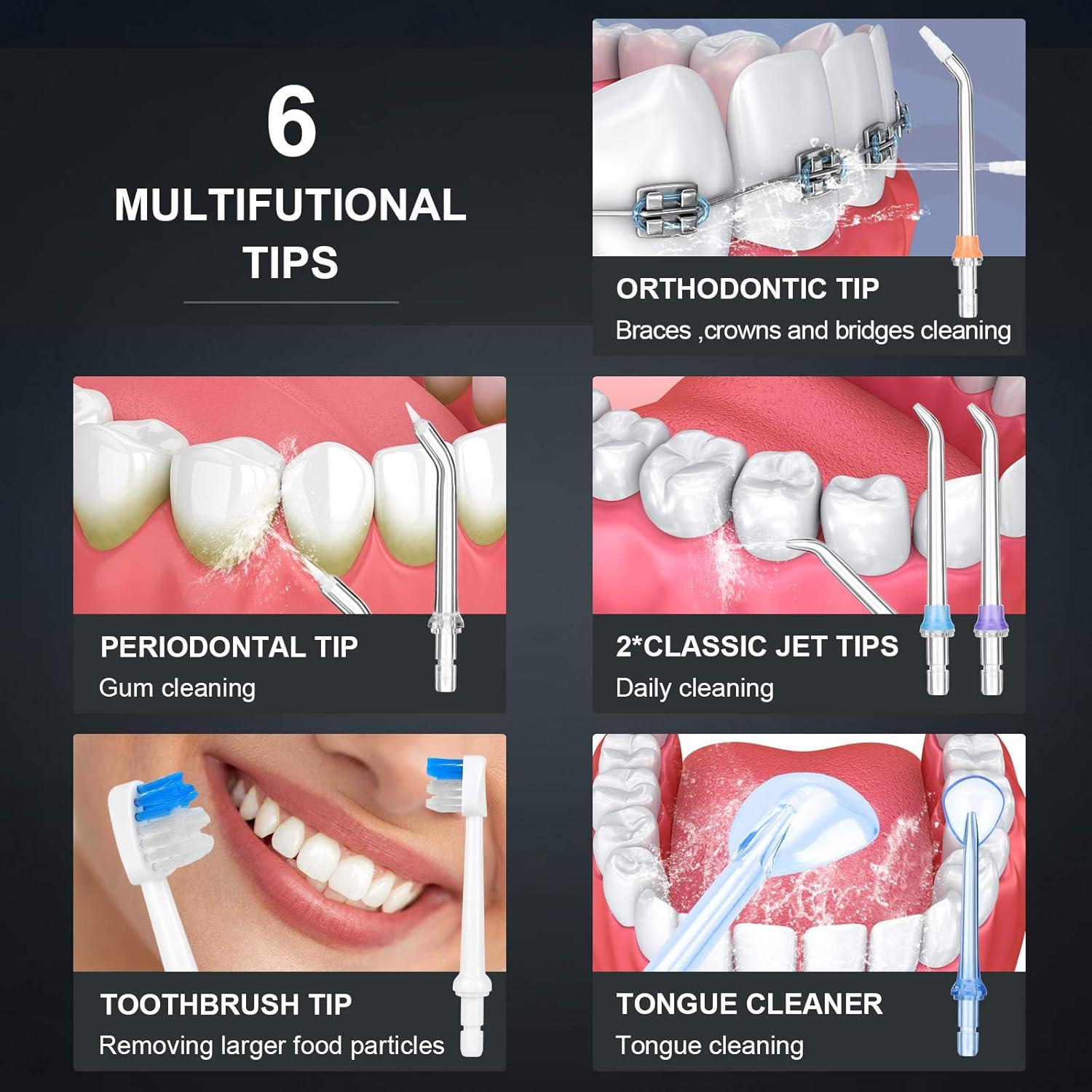 6
MULTIFUTIONAL
TIPS

ORTHODONTIC TIP
Braces ,crowns and bridges cleaning

PERIODONTAL TIP
Gum cleaning

2*CLASSIC JET TIPS
Daily cleaning

TOOTHBRUSH TIP
Removing larger food particles

TONGUE CLEANER
Tongue cleaning