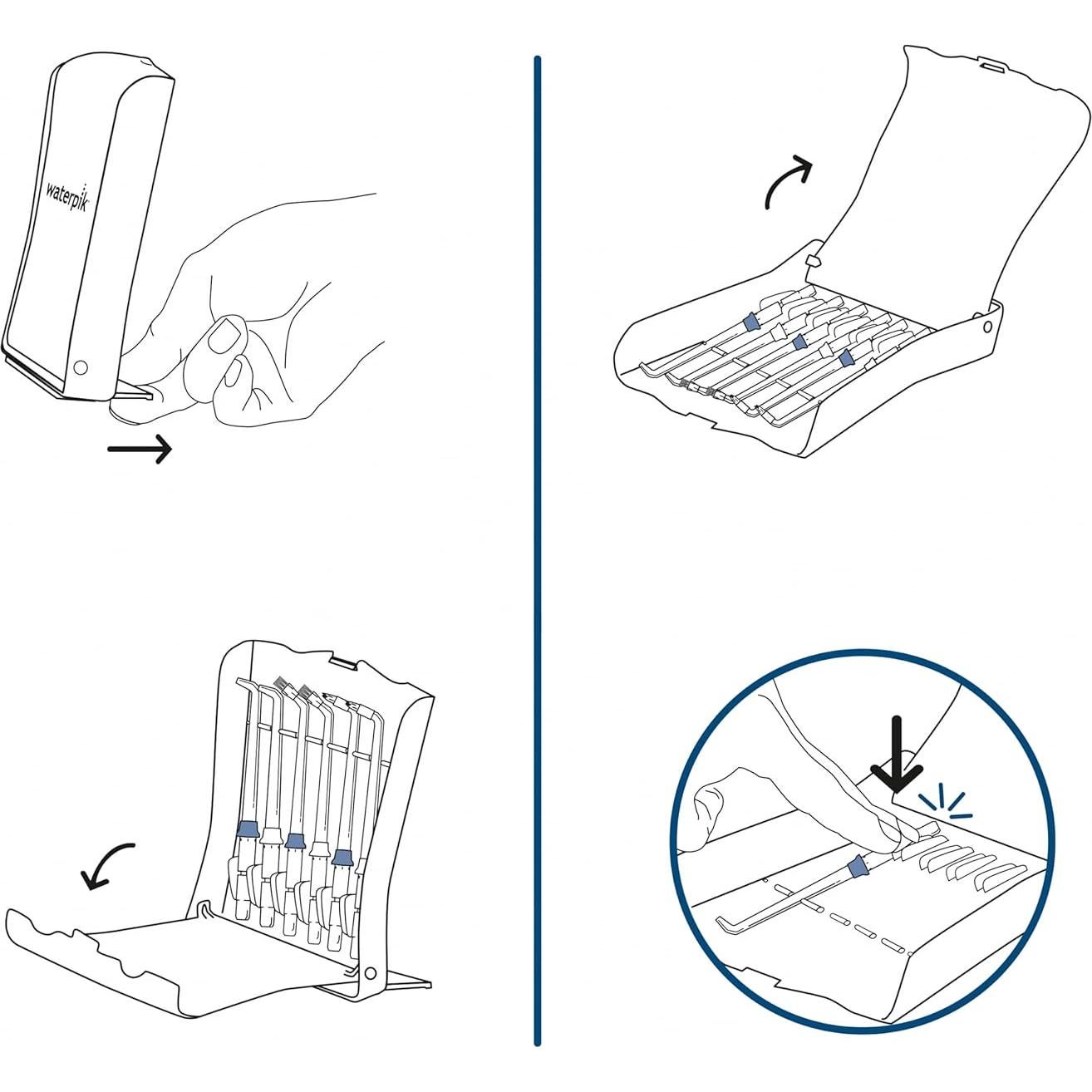 waterpik