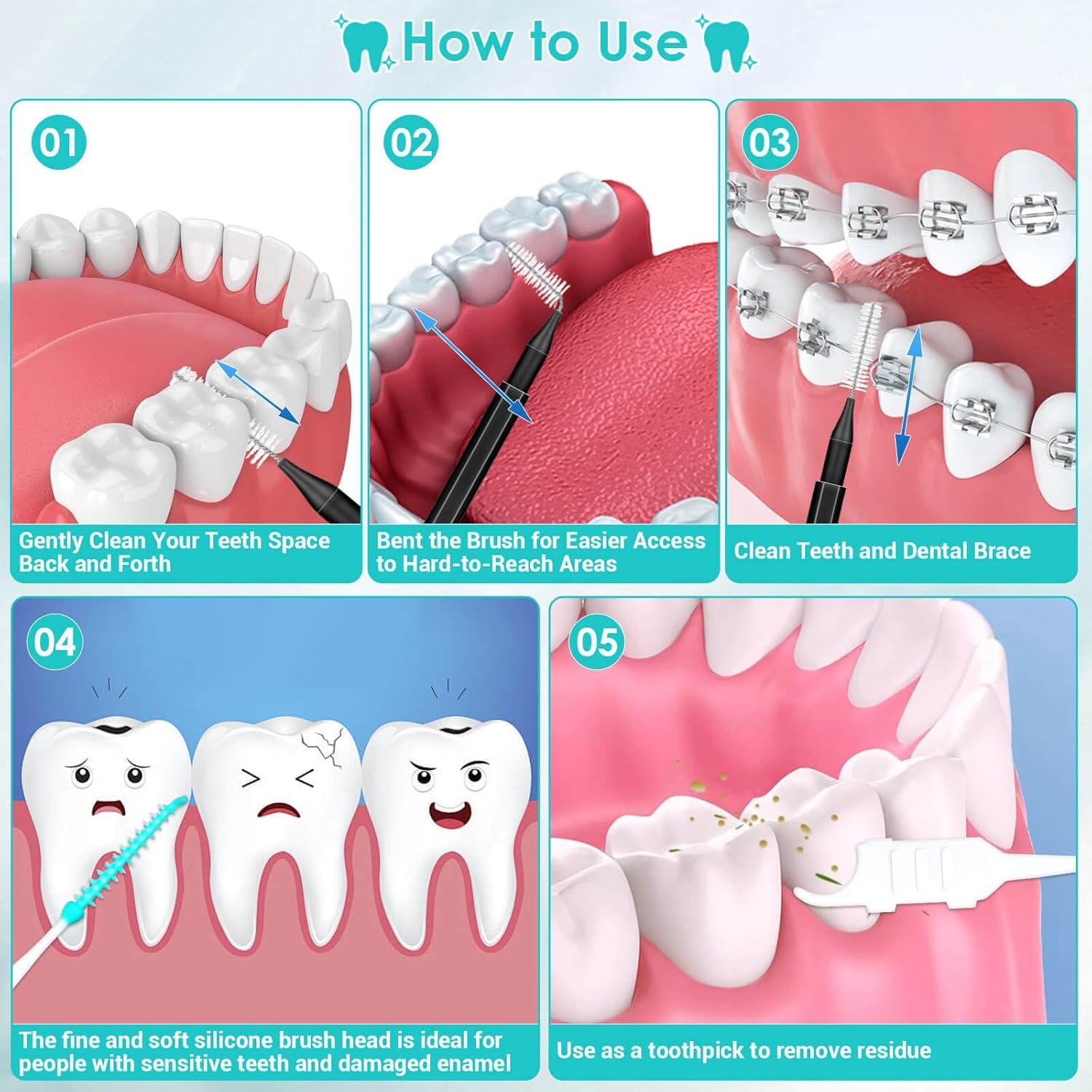 How to Use

01

Gently Clean Your Teeth Space Back and Forth

02

Bent the Brush for Easier Access to Hard-to-Reach Areas

03

Clean Teeth and Dental Brace

04

The fine and soft silicone brush head is ideal for people with sensitive teeth and damaged enamel

05

Use as a toothpick to remove residue