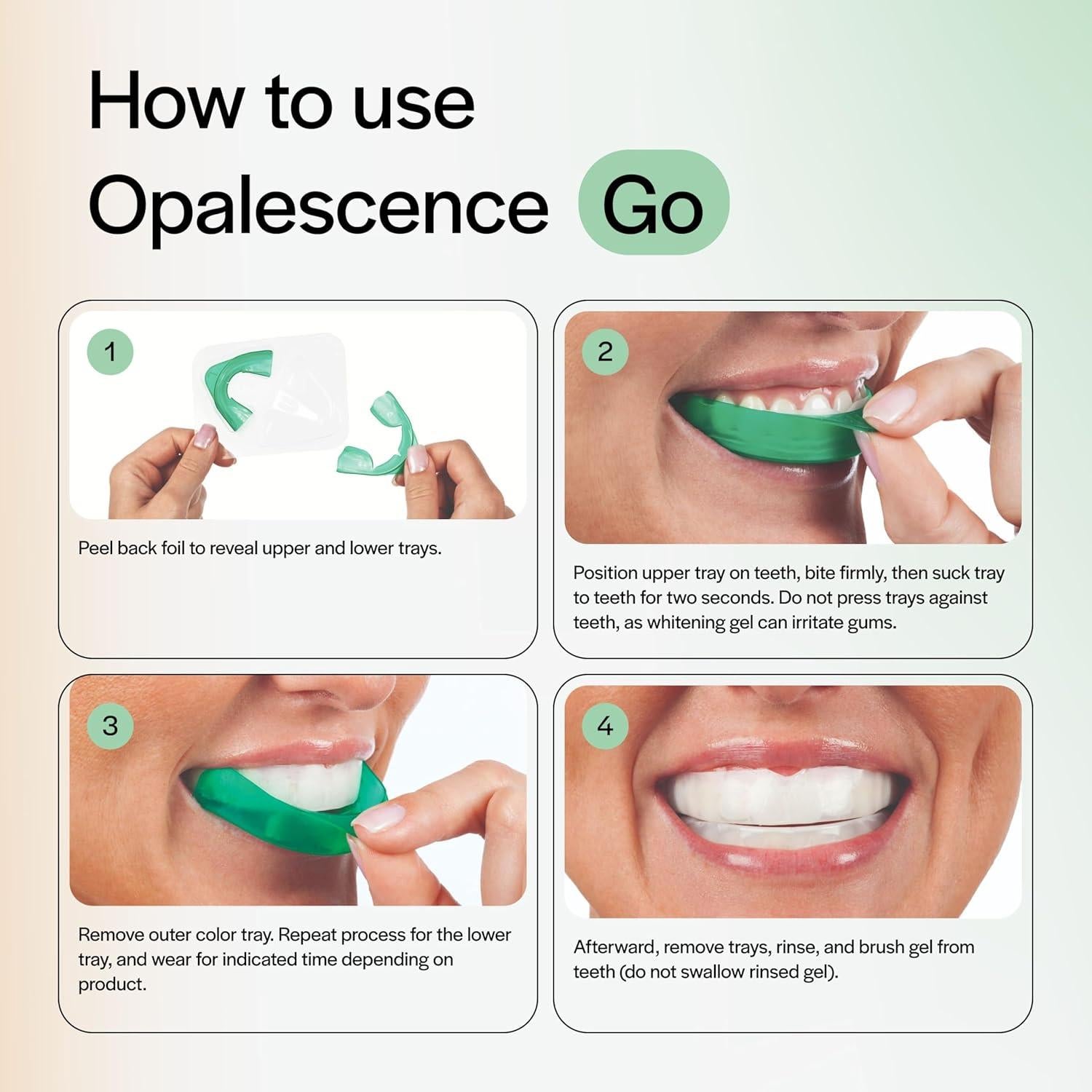 How to use Opalescence Go

1

Peel back foil to reveal upper and lower trays.

2

Position upper tray on teeth, bite firmly, then suck tray to teeth for two seconds. Do not press trays against teeth, as whitening gel can irritate gums.

3

Remove outer color tray. Repeat process for the lower tray, and wear for indicated time depending on product.

4

Afterward, remove trays, rinse, and brush gel from teeth (do not swallow rinsed gel).