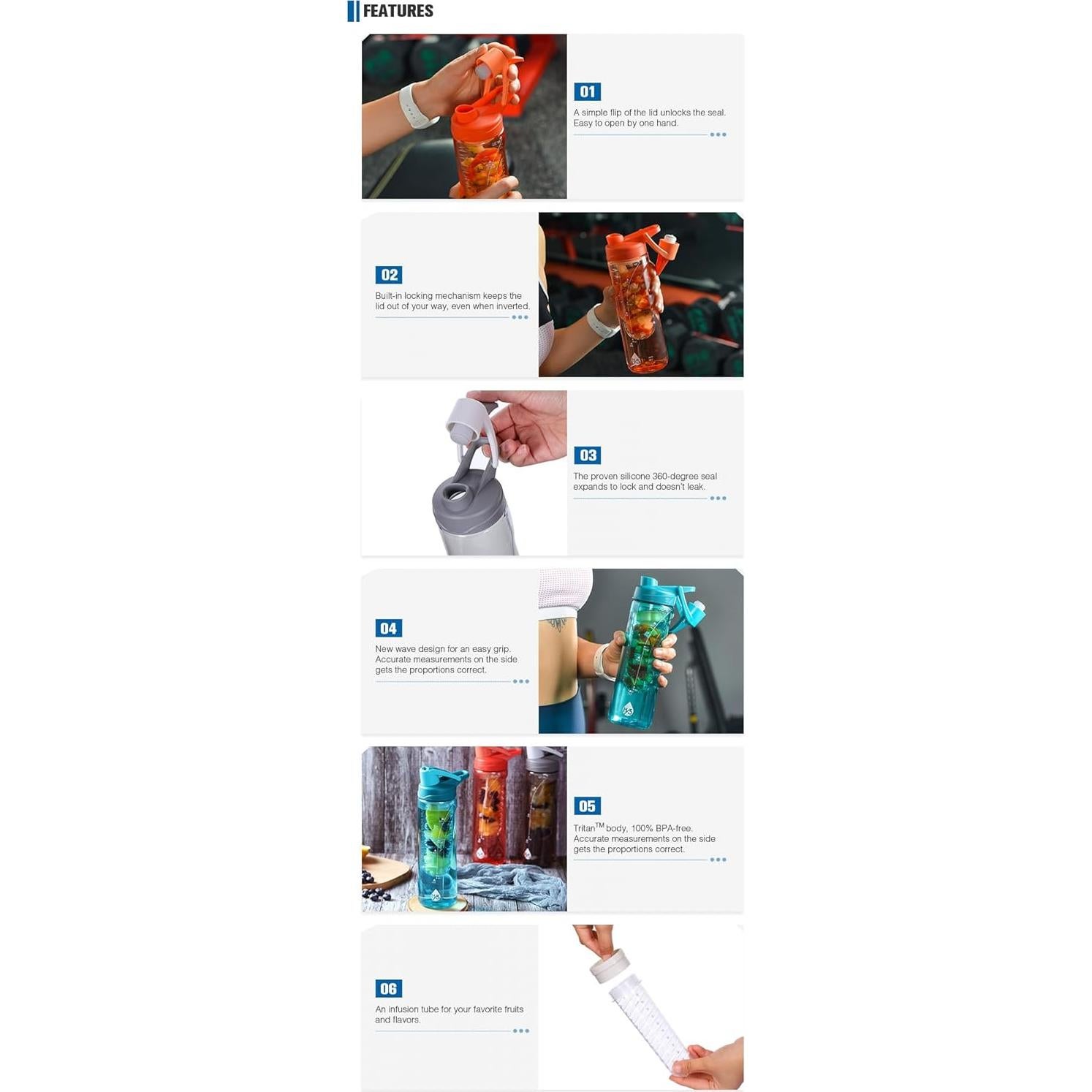 FEATURES

01
A simple flip of the lid unlocks the seal. Easy to open by one hand.

02
Built-in locking mechanism keeps the lid out of your way, even when inverted.

03
The proven silicone 360-degree seal expands to lock and doesn't leak.

04
New wave design for an easy grip. Accurate measurements on the side gets the proportions correct.

05
Tritan$^{TM}$ body, 100% BPA-free. Accurate measurements on the side gets the proportions correct.

06
An infusion tube for your favorite fruits and flavors.