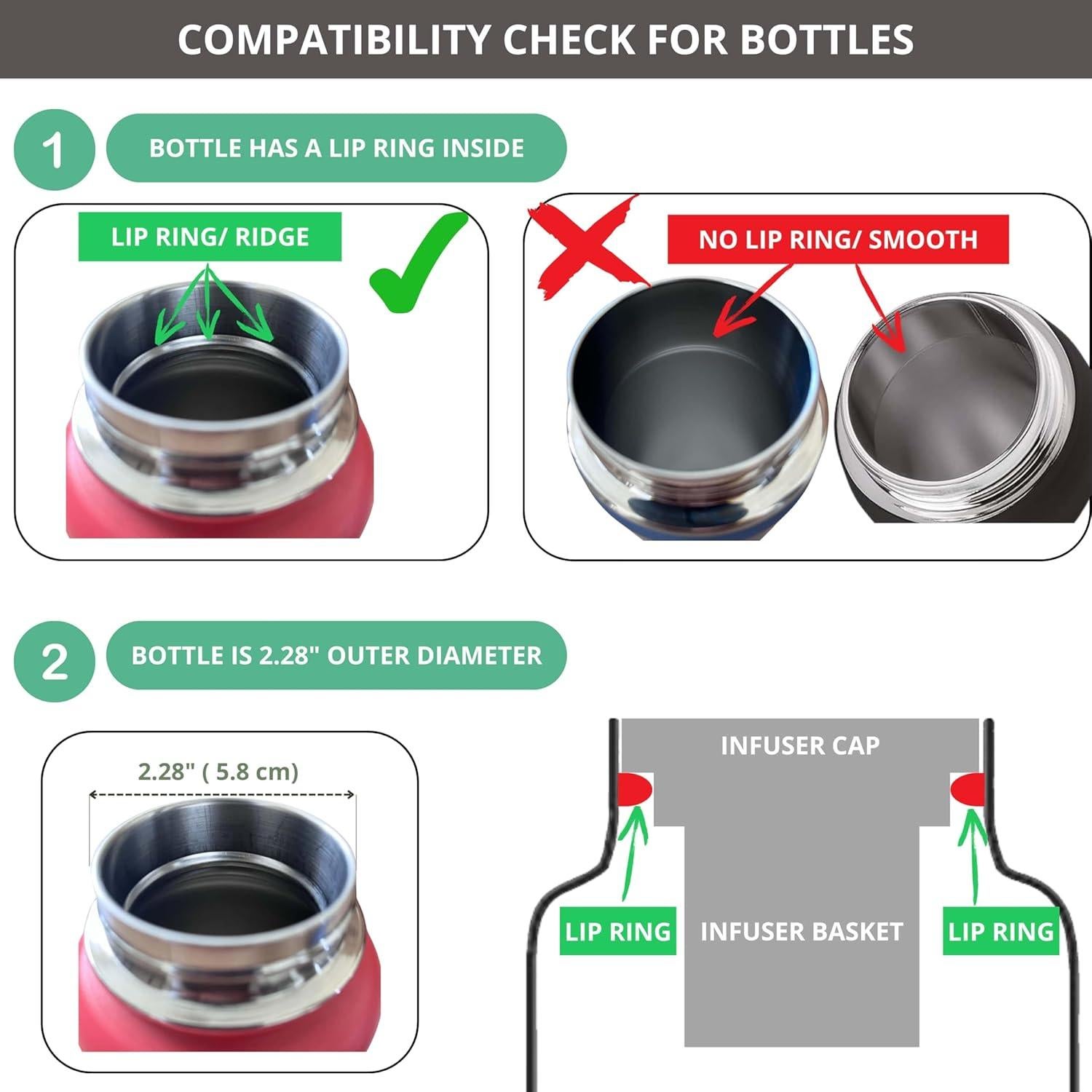 COMPATIBILITY CHECK FOR BOTTLES

1 BOTTLE HAS A LIP RING INSIDE

LIP RING/ RIDGE

NO LIP RING/ SMOOTH

2 BOTTLE IS 2.28" OUTER DIAMETER

2.28" ( 5.8 cm)

INFUSER CAP

LIP RING

INFUSER BASKET

LIP RING