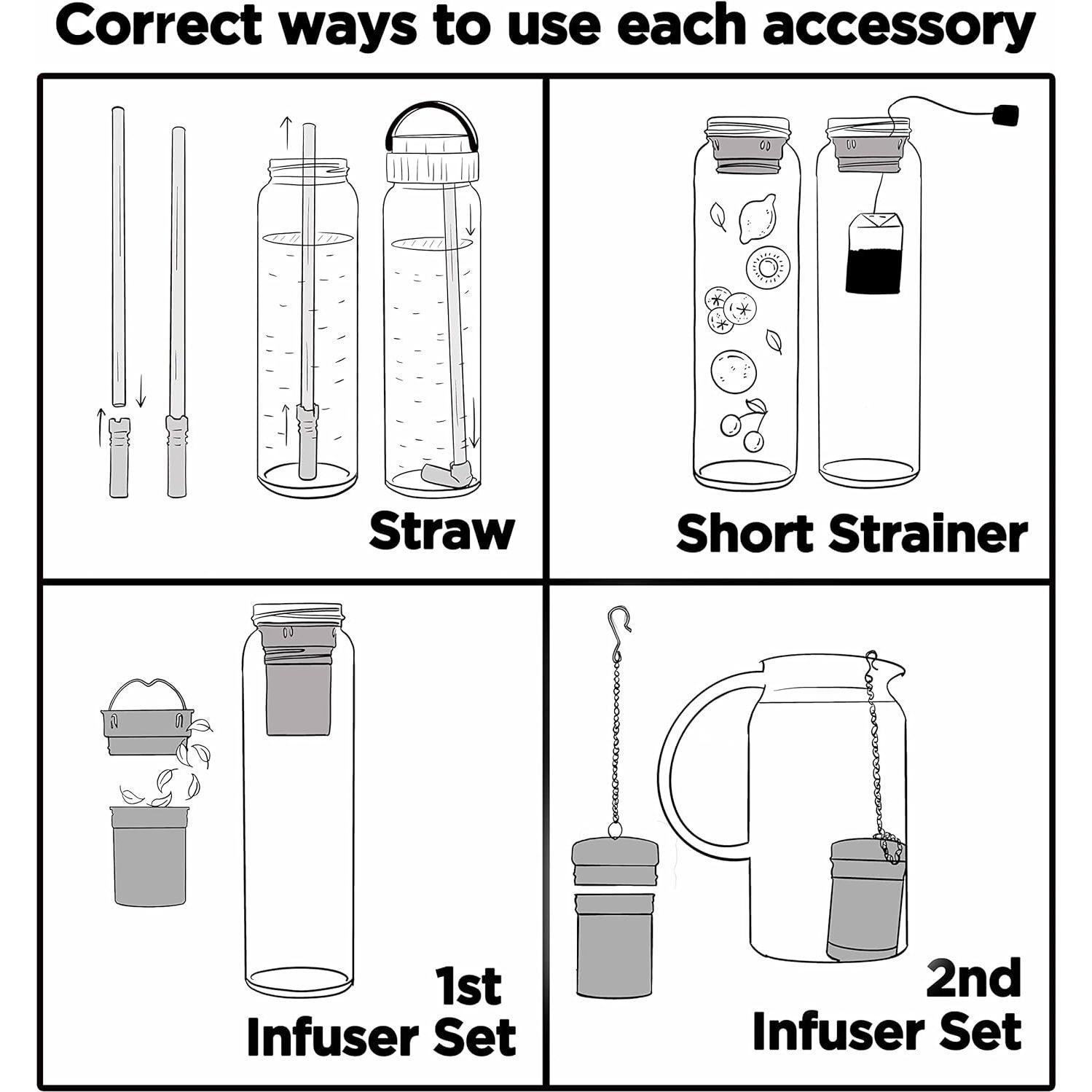 Correct ways to use each accessory

Straw

Short Strainer

1st Infuser Set

2nd Infuser Set