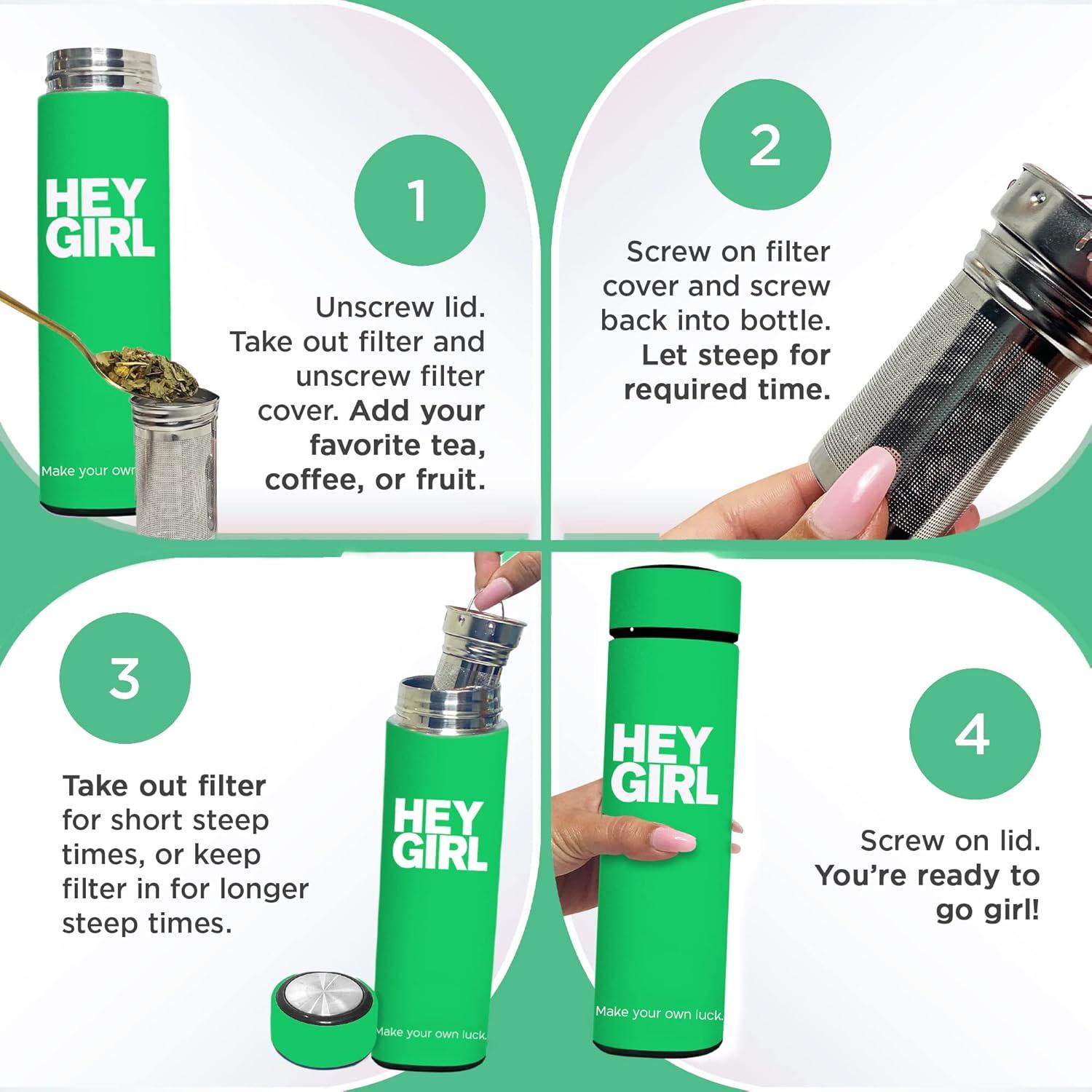 HEY GIRL

Make your own

1

Unscrew lid. Take out filter and unscrew filter cover. Add your favorite tea, coffee, or fruit.

2

Screw on filter cover and screw back into bottle. Let steep for required time.

3

Take out filter for short steep times, or keep filter in for longer steep times.

HEY GIRL

Make your own luck.

HEY GIRL

Make your own luck.

4

Screw on lid. You're ready to go girl!