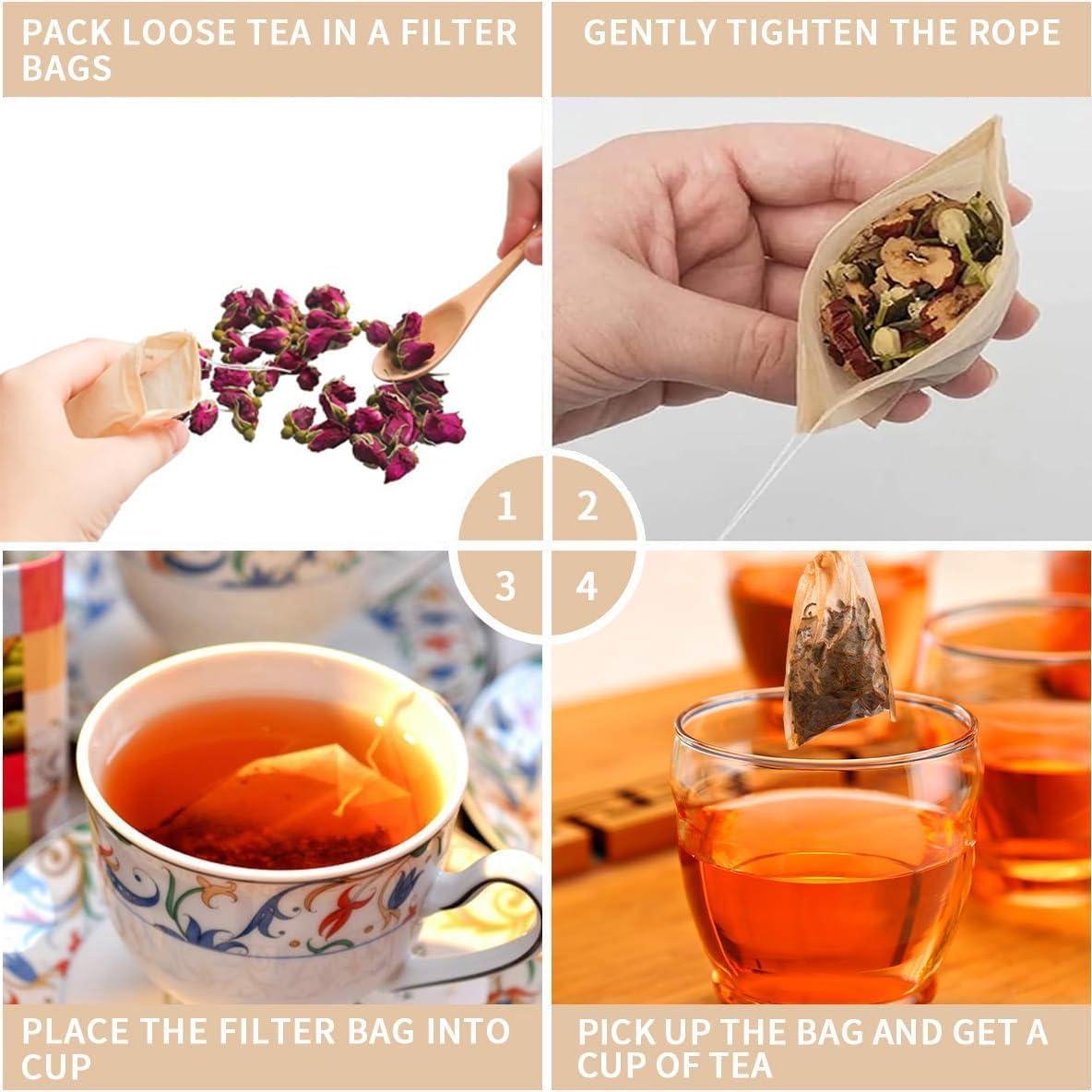 PACK LOOSE TEA IN A FILTER BAGS

GENTLY TIGHTEN THE ROPE

1

2

3

4

PLACE THE FILTER BAG INTO CUP

PICK UP THE BAG AND GET A CUP OF TEA