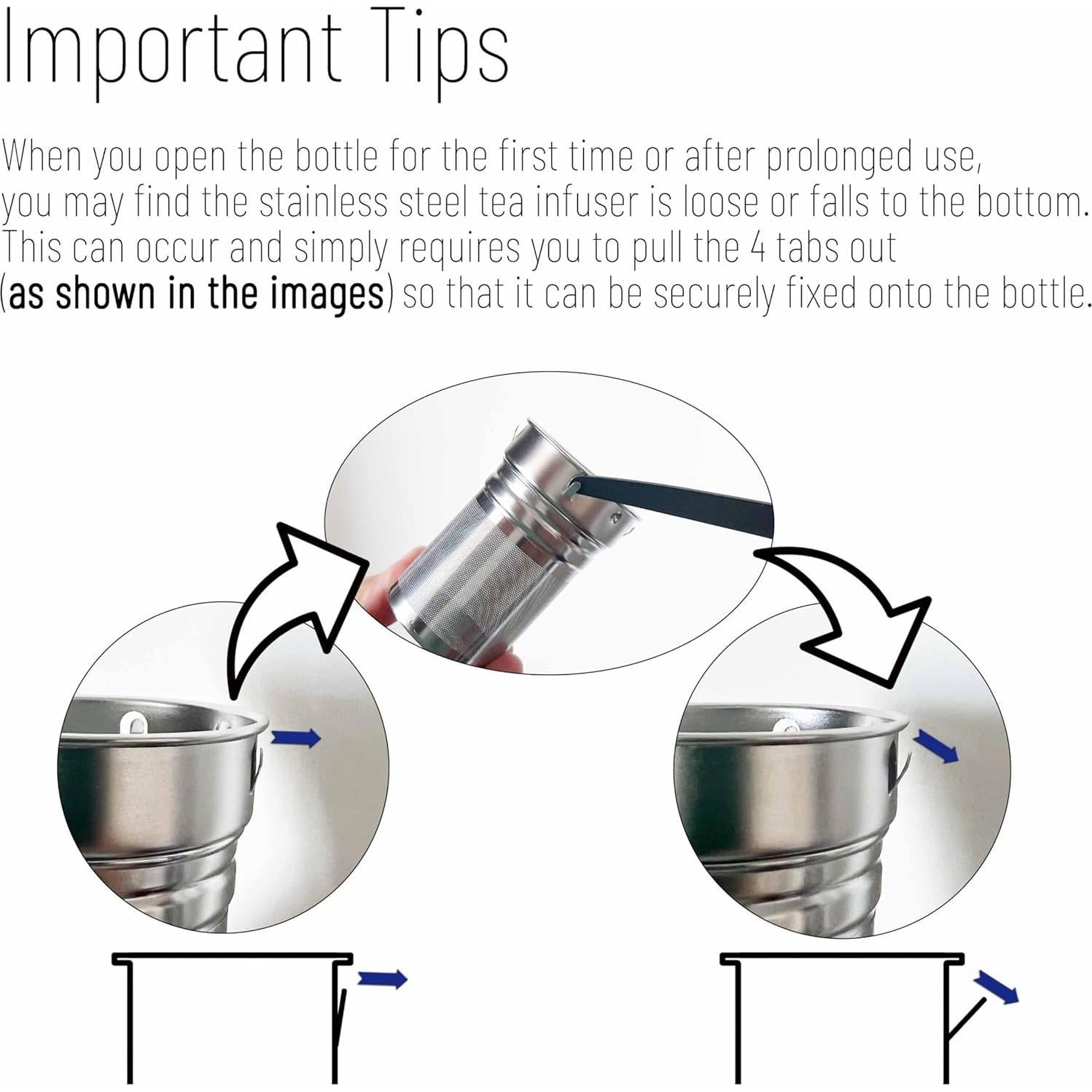 Important Tips

When you open the bottle for the first time or after prolonged use, you may find the stainless steel tea infuser is loose or falls to the bottom. This can occur and simply requires you to pull the 4 tabs out (as shown in the images) so that it can be securely fixed onto the bottle.