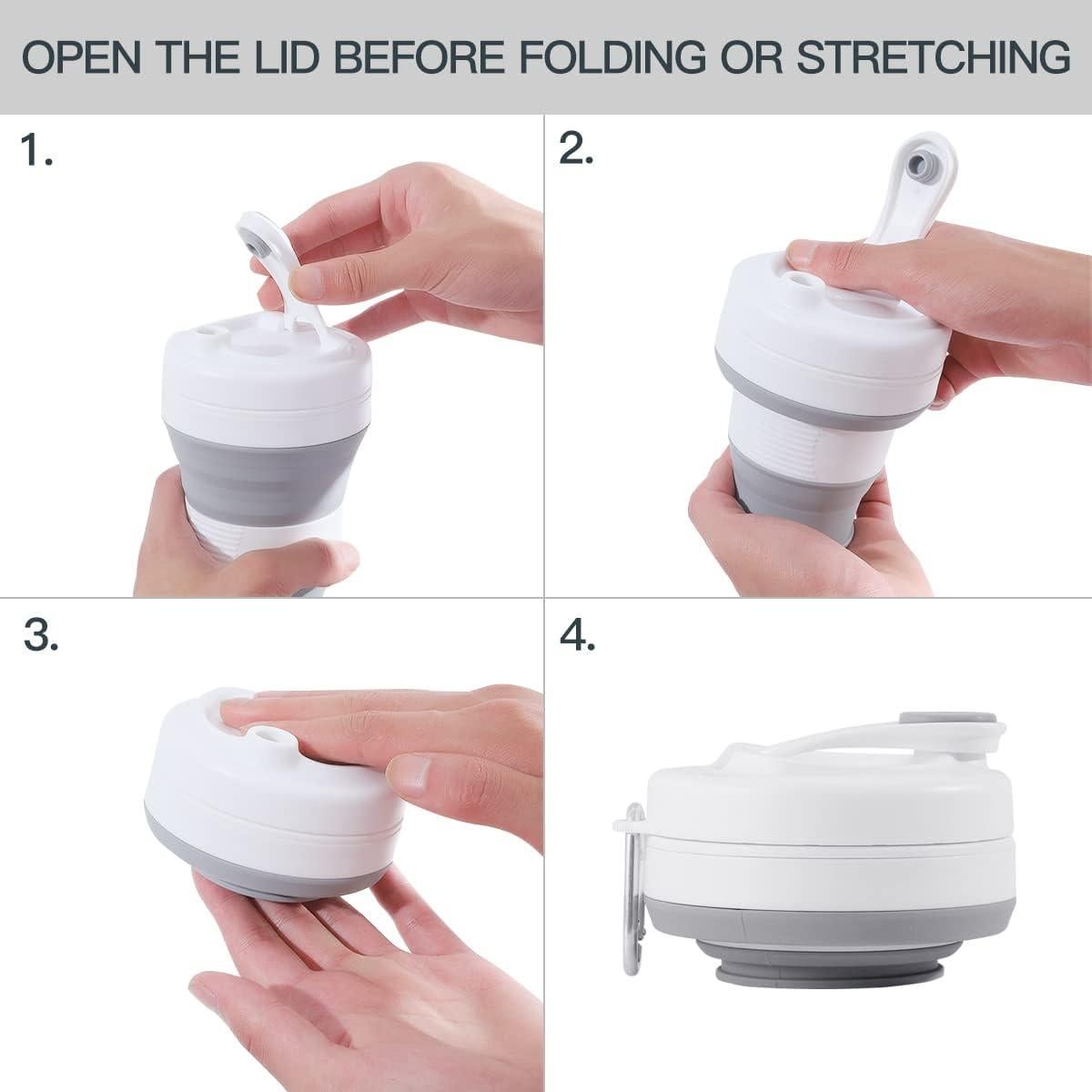 OPEN THE LID BEFORE FOLDING OR STRETCHING

1.

2.

3.

4.