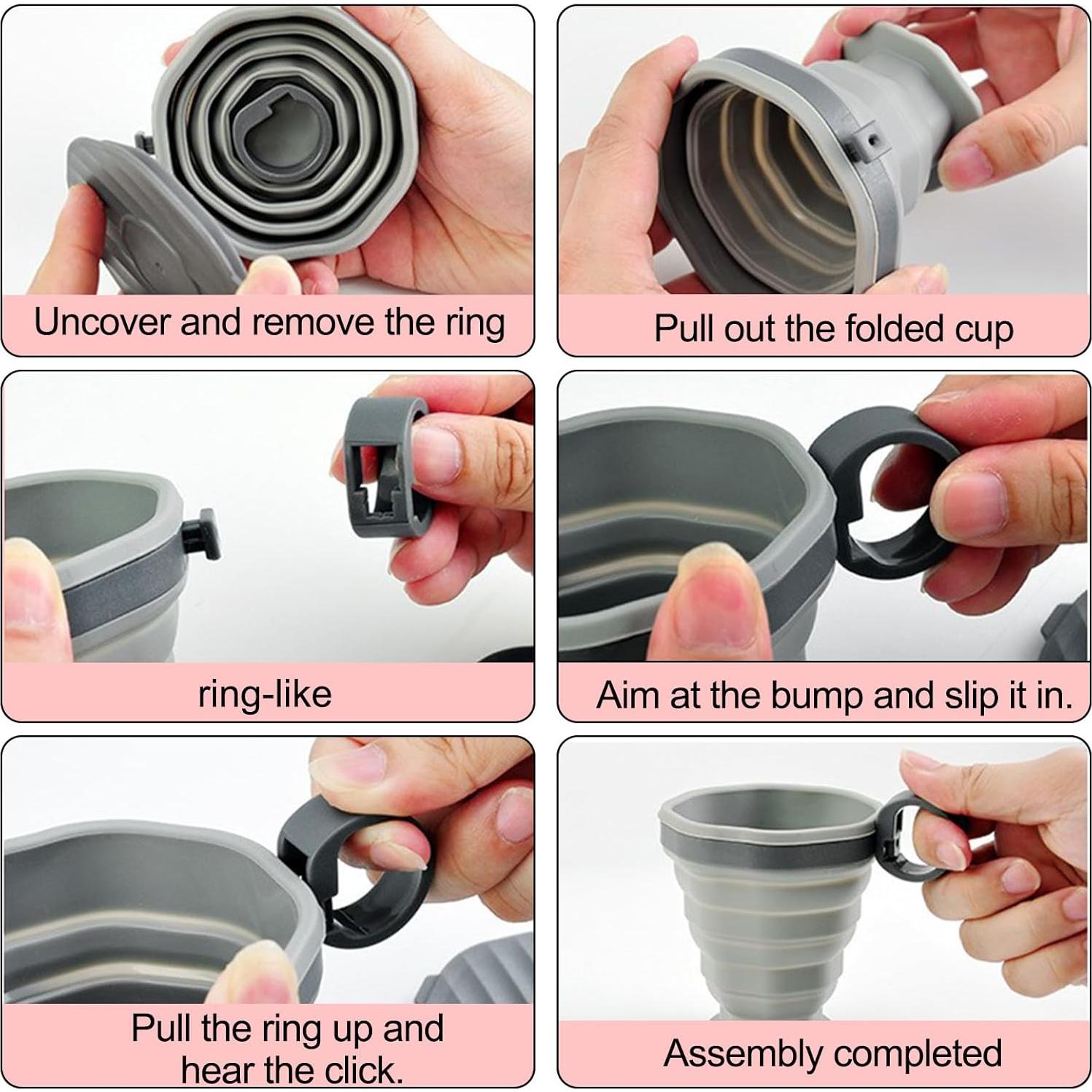 Uncover and remove the ring

Pull out the folded cup

ring-like

Aim at the bump and slip it in.

Pull the ring up and hear the click.

Assembly completed