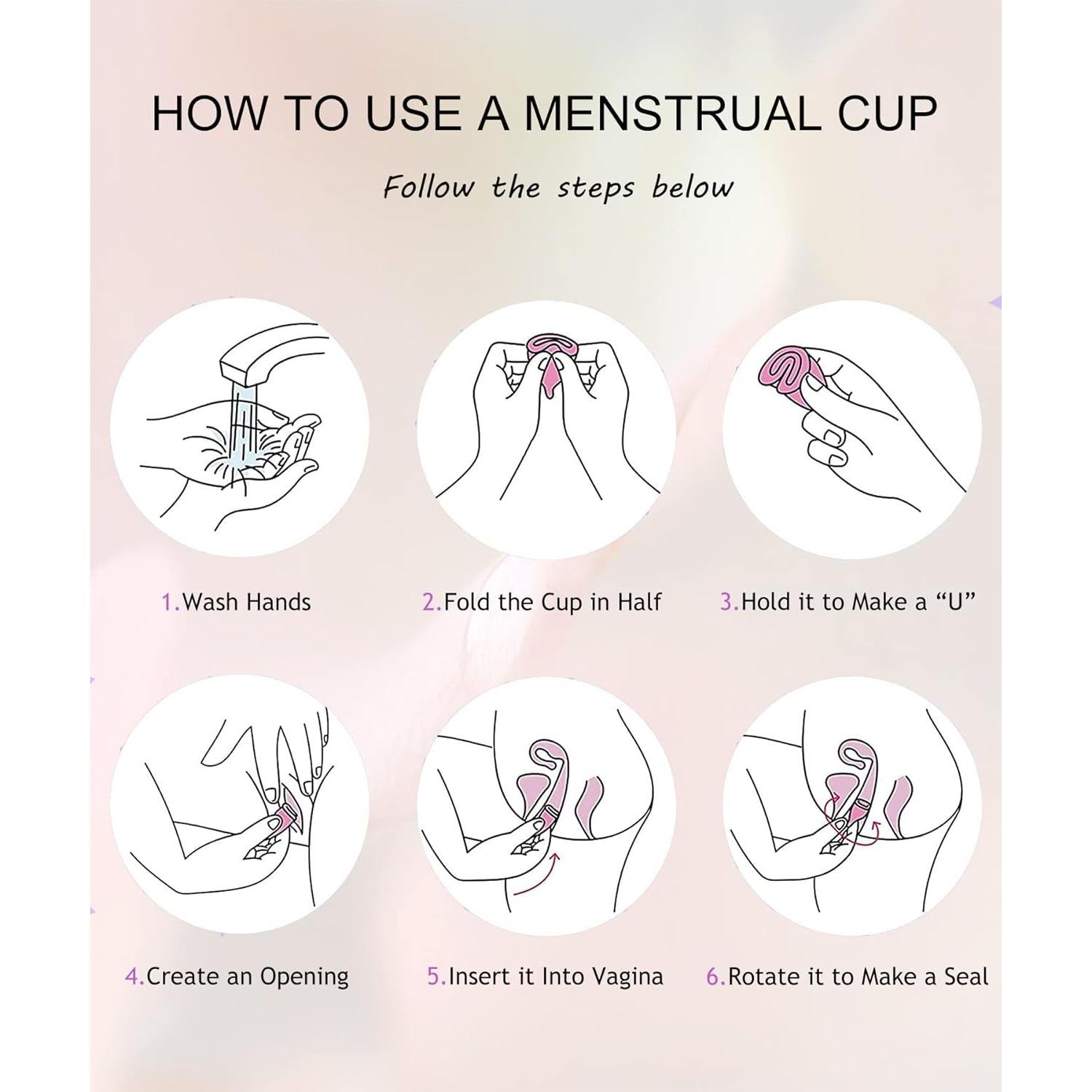 HOW TO USE A MENSTRUAL CUP

Follow the steps below

1.Wash Hands

2.Fold the Cup in Half

3.Hold it to Make a “U”

4.Create an Opening

5.Insert it Into Vagina

6.Rotate it to Make a Seal