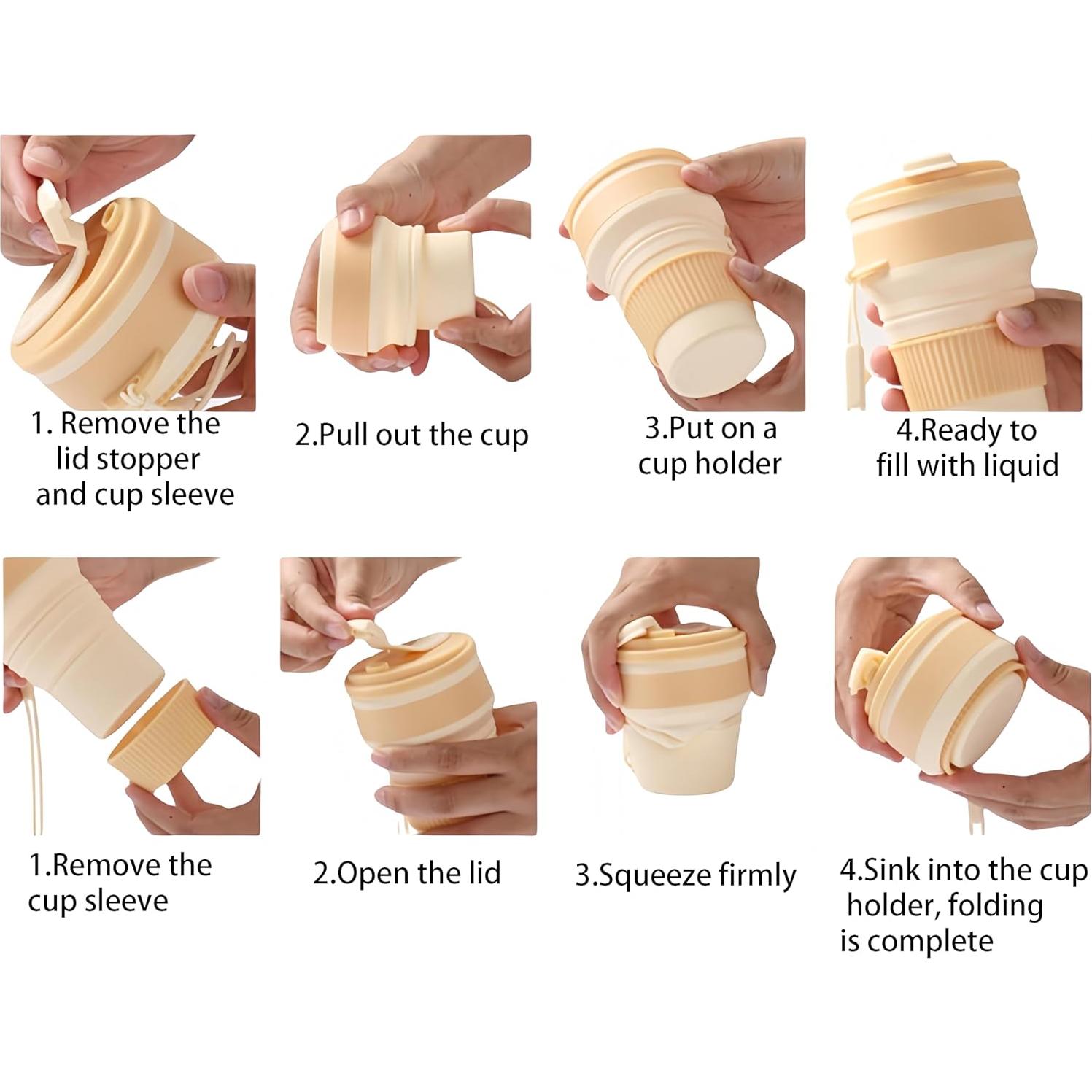 1. Remove the lid stopper and cup sleeve

2.Pull out the cup

3.Put on a cup holder

4.Ready to fill with liquid

1.Remove the cup sleeve

2.Open the lid

3.Squeeze firmly

4.Sink into the cup holder, folding is complete