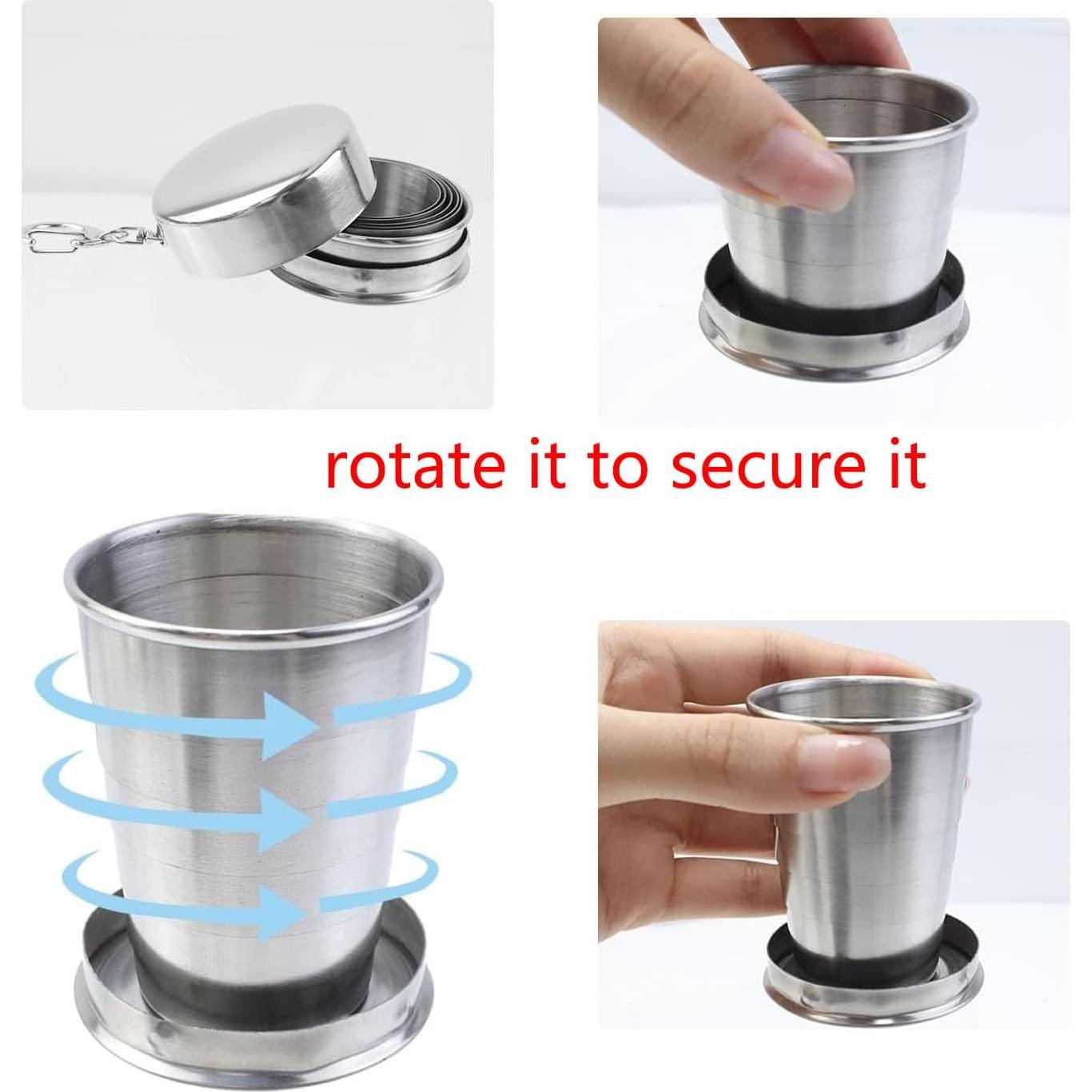 rotate it to secure it