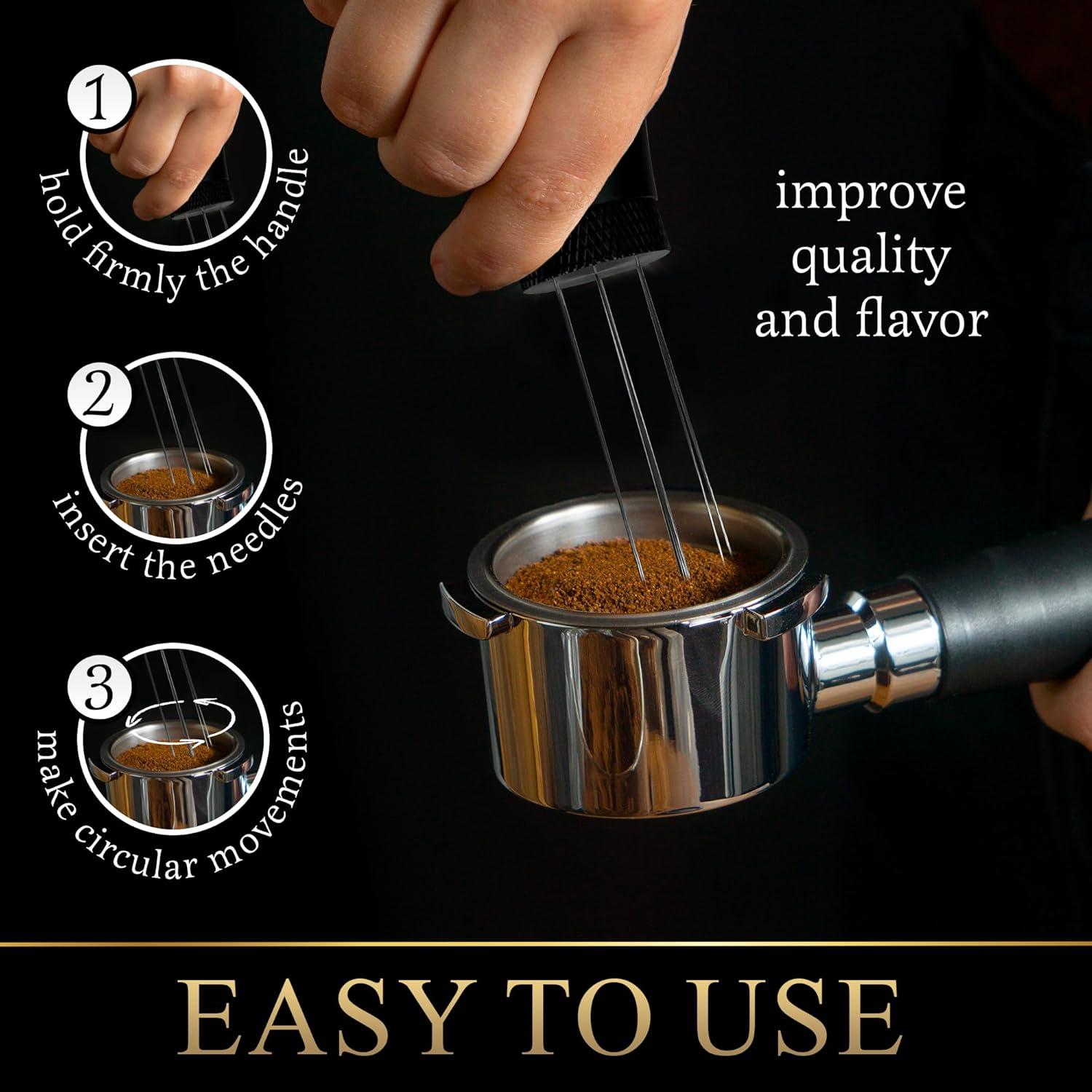 1
hold firmly the handle

2
insert the needles

3
make circular movements

improve quality and flavor

EASY TO USE