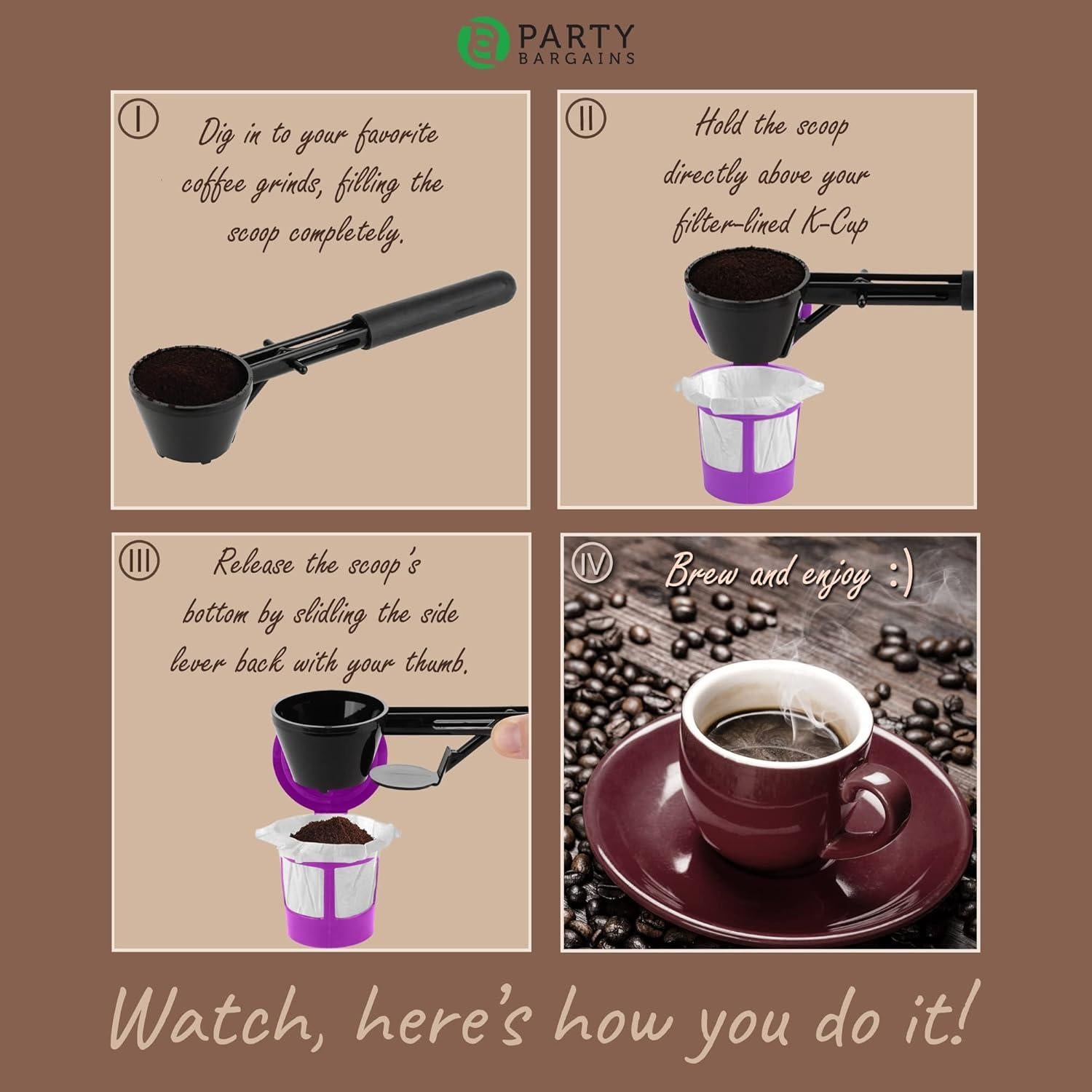 PARTY
BARGAINS

I

Dig in to your favorite coffee grinds, filling the scoop completely.

II

Hold the scoop directly above your filter-lined K-Cup

III

Release the scoop's bottom by slidling the side lever back with your thumb.

IV

Brew and enjoy :)

Watch, here's how you do it!