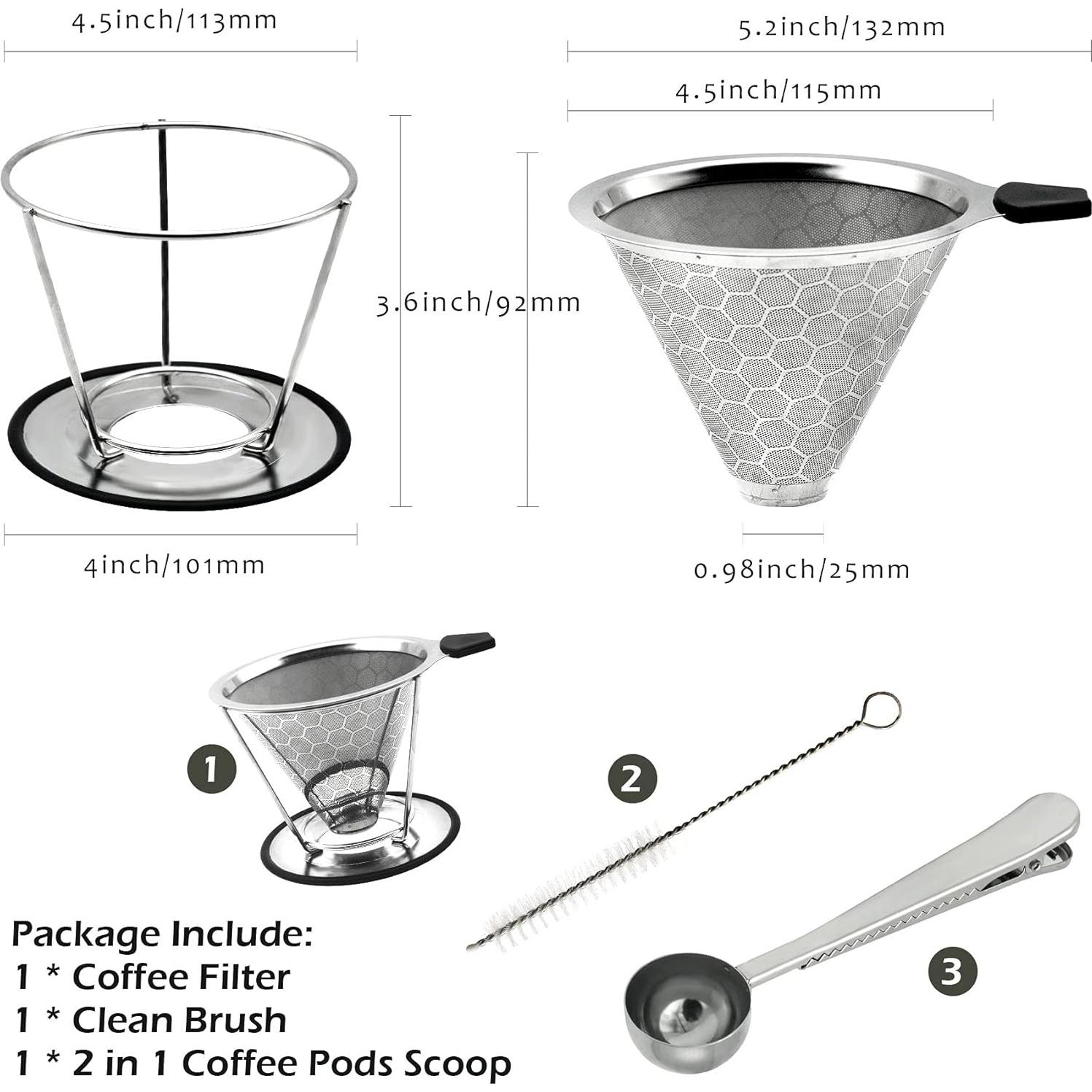 4.5inch/113mm

5.2inch/132mm

4.5inch/115mm

3.6inch/92mm

4inch/101mm

0.98inch/25mm

1

2

3

Package Include:
1 * Coffee Filter
1 * Clean Brush
1 * 2 in 1 Coffee Pods Scoop