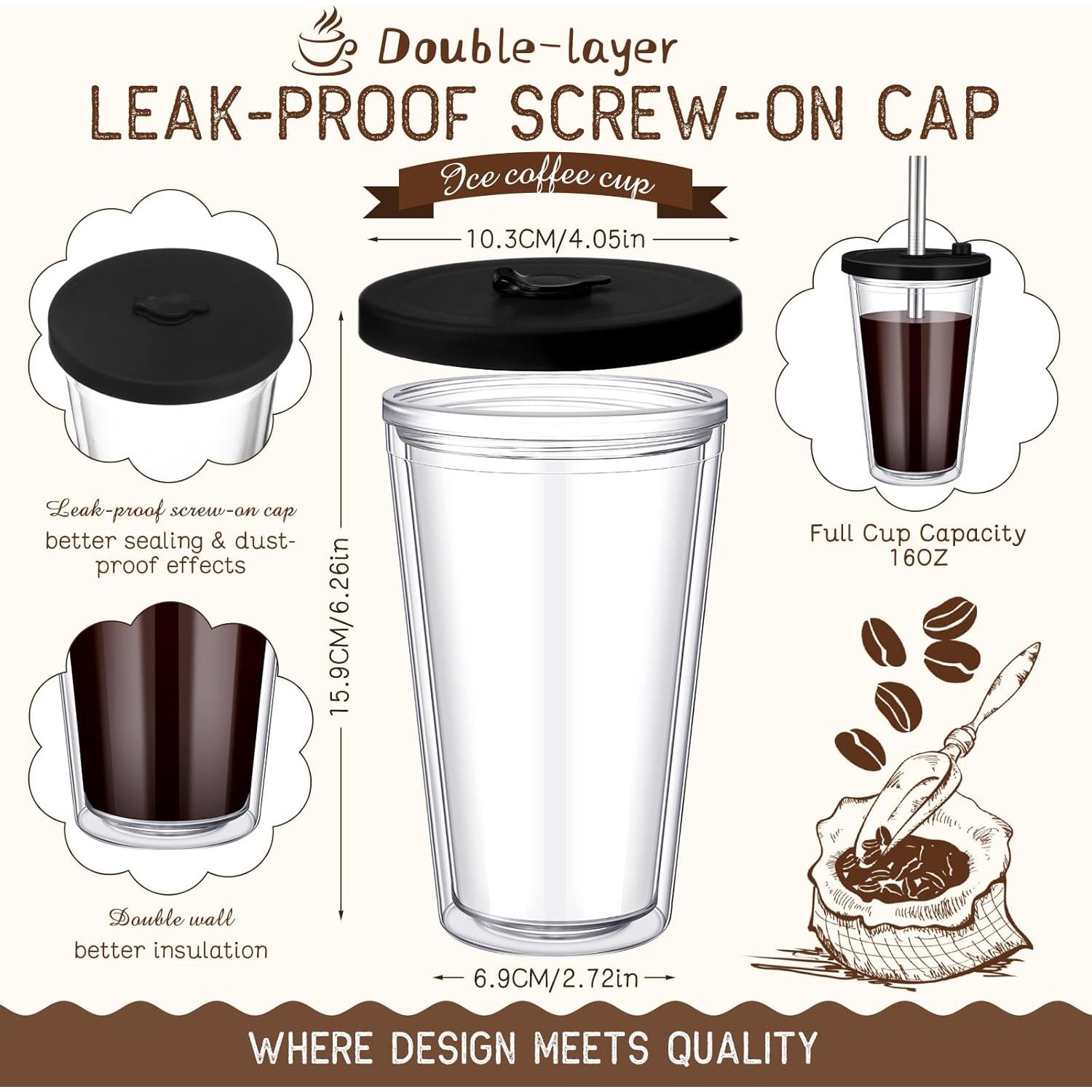 Double-layer
LEAK-PROOF SCREW-ON CAP
Ice coffee cup

10.3CM/4.05in

Leak-proof screw-on cap
better sealing & dust-proof effects

15.9CM/6.26in

Full Cup Capacity
16OZ

Double wall
better insulation

6.9CM/2.72in

WHERE DESIGN MEETS QUALITY