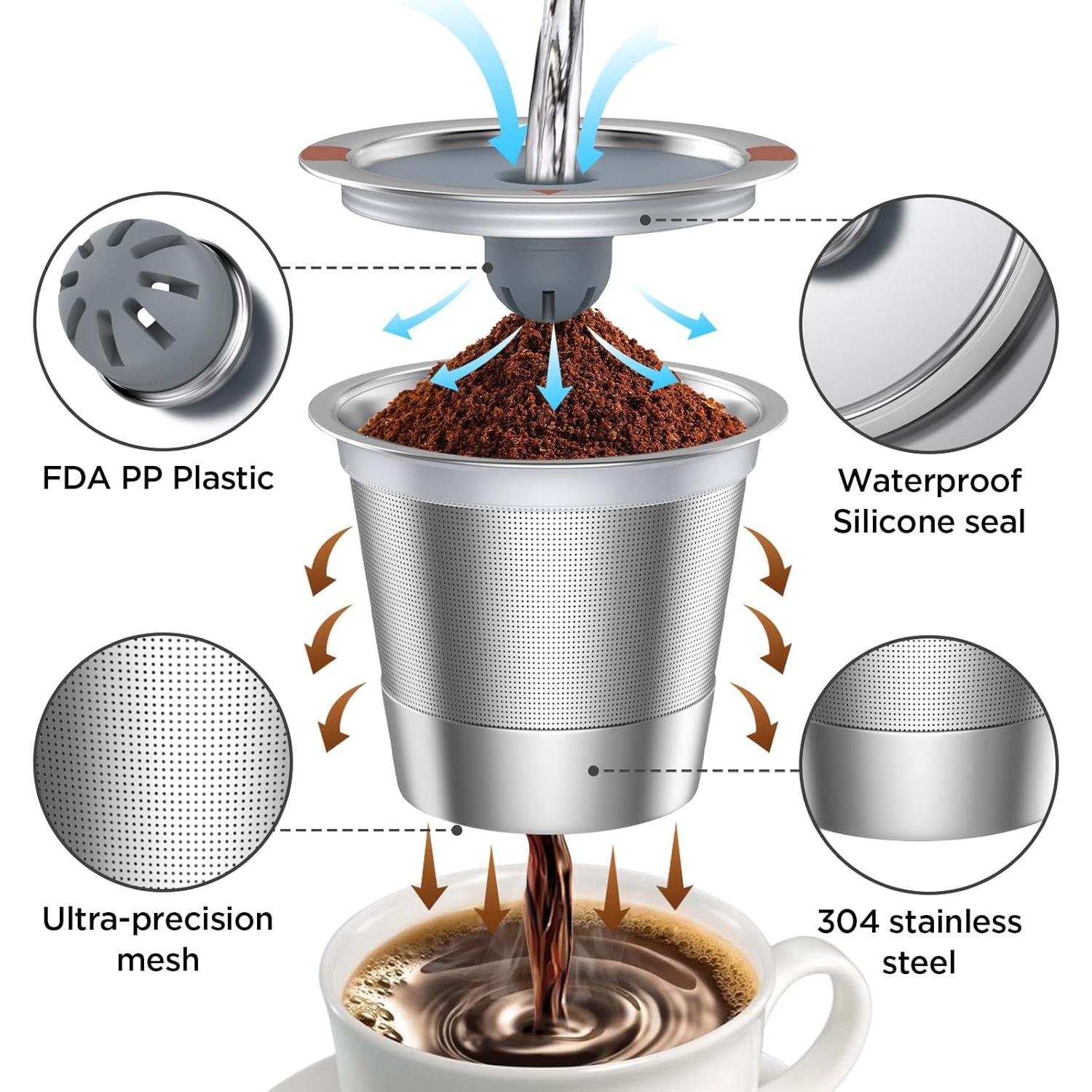 FDA PP Plastic

Waterproof Silicone seal

Ultra-precision mesh

304 stainless steel