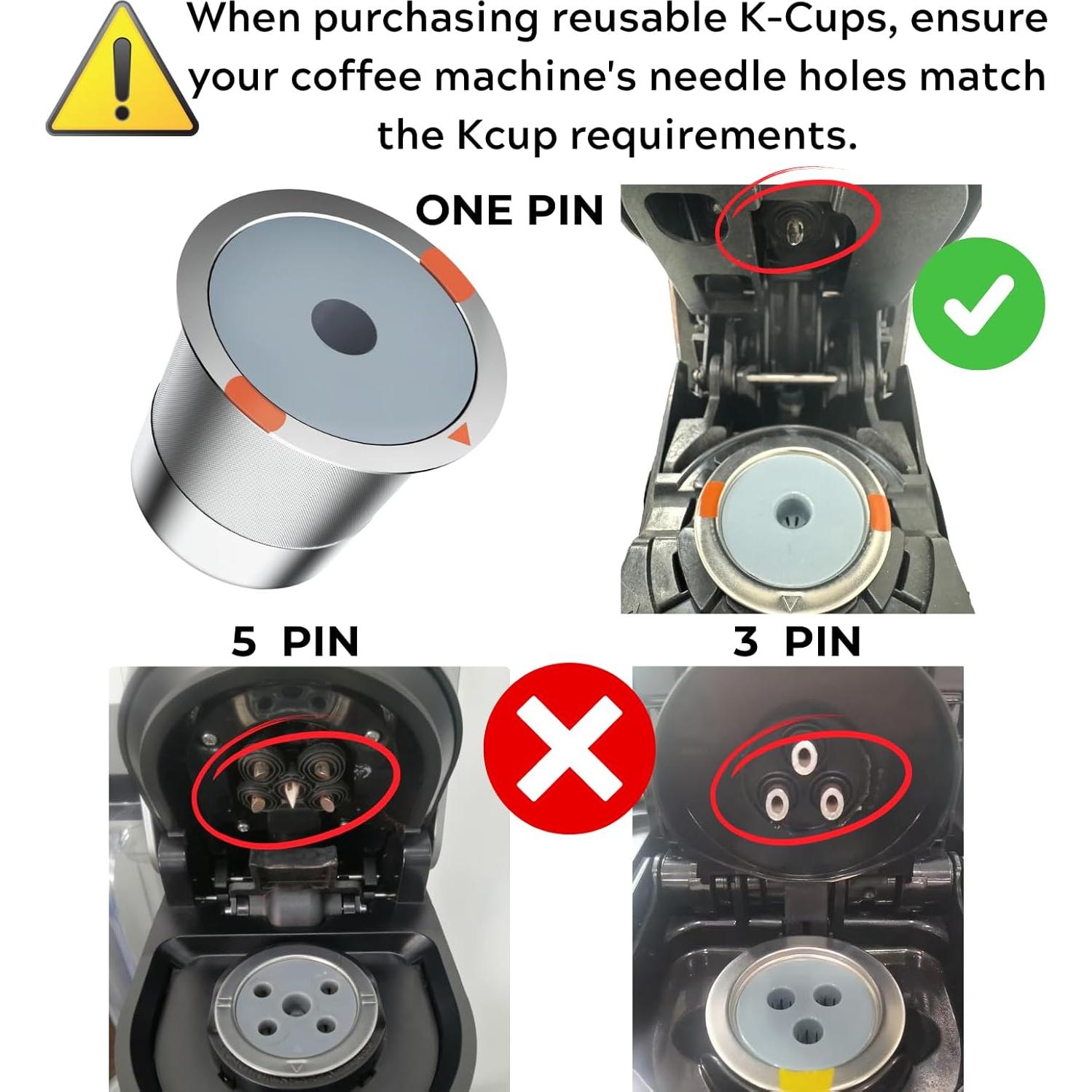 When purchasing reusable K-Cups, ensure your coffee machine's needle holes match the Kcup requirements.

ONE PIN

5 PIN

3 PIN