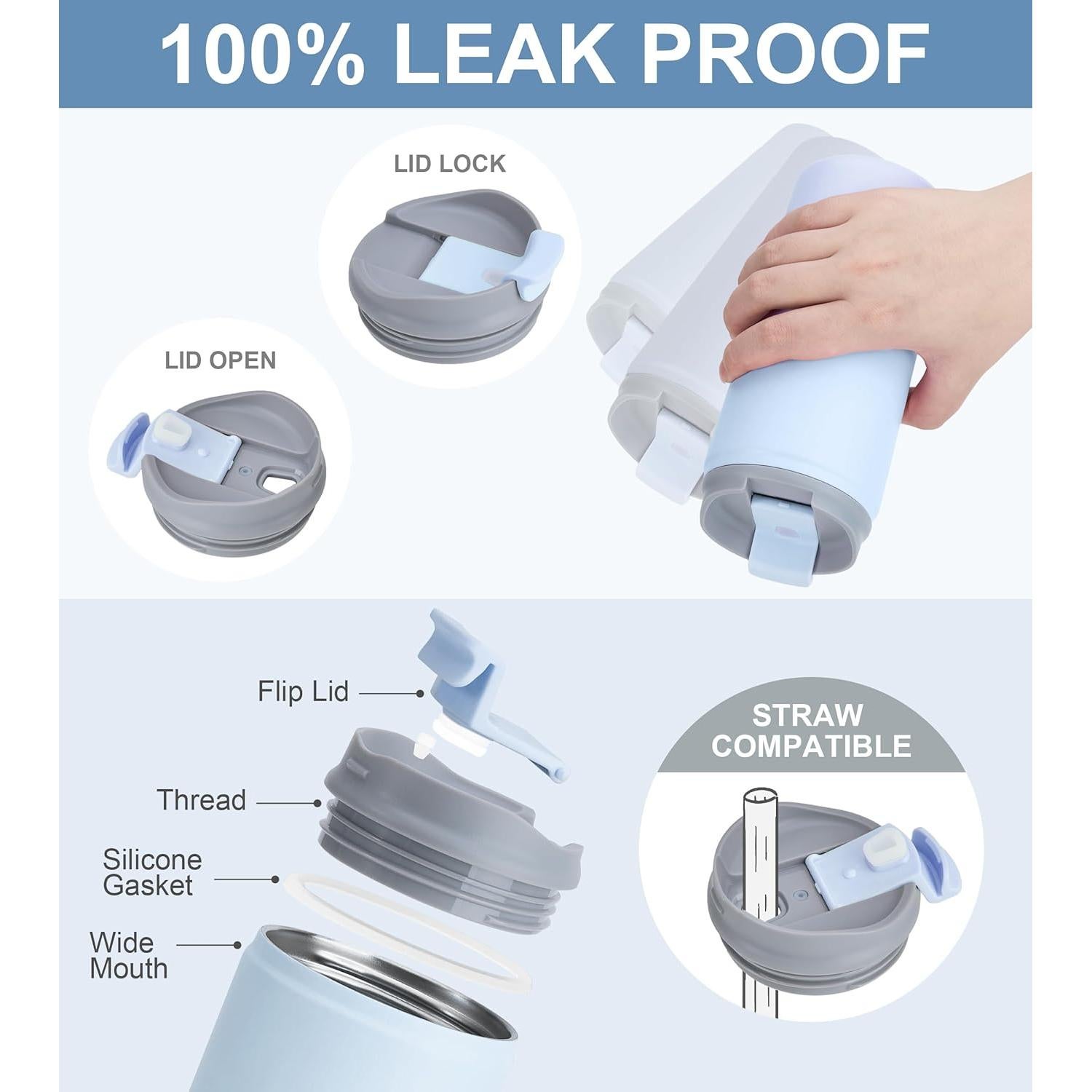 100% LEAK PROOF

LID LOCK

LID OPEN

Flip Lid

Thread

Silicone Gasket

Wide Mouth

STRAW COMPATIBLE