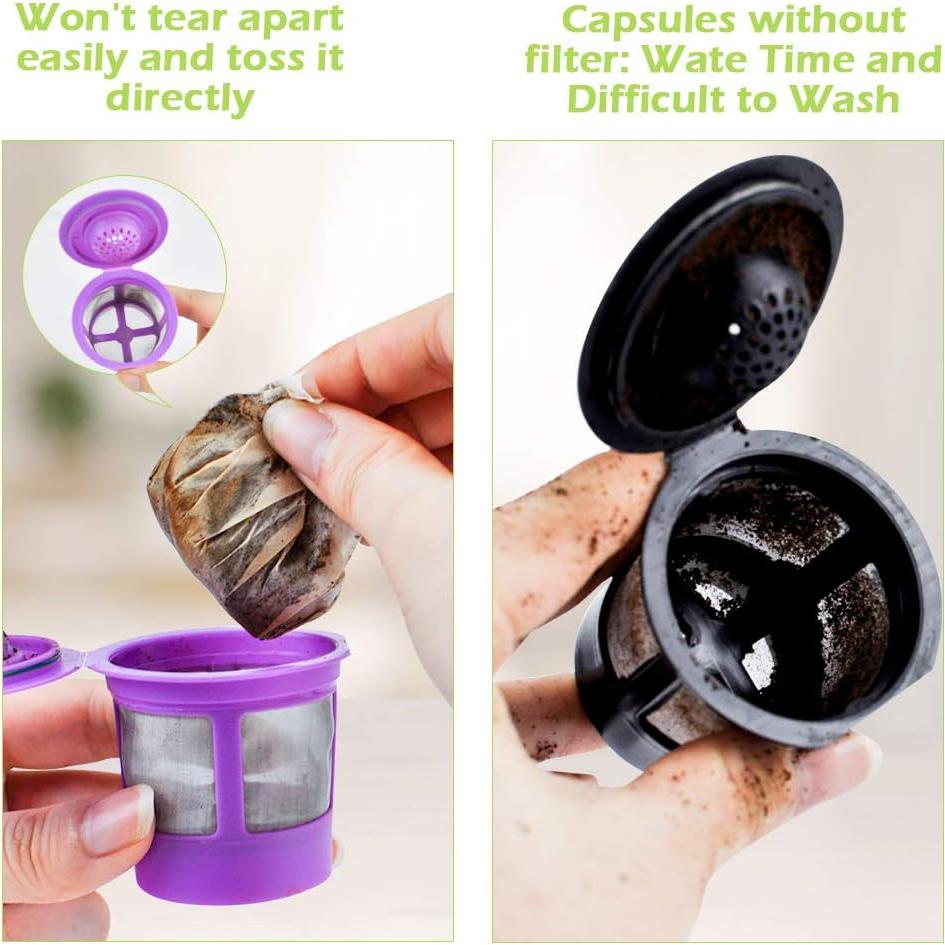 Won't tear apart easily and toss it directly

Capsules without filter: Wate Time and Difficult to Wash