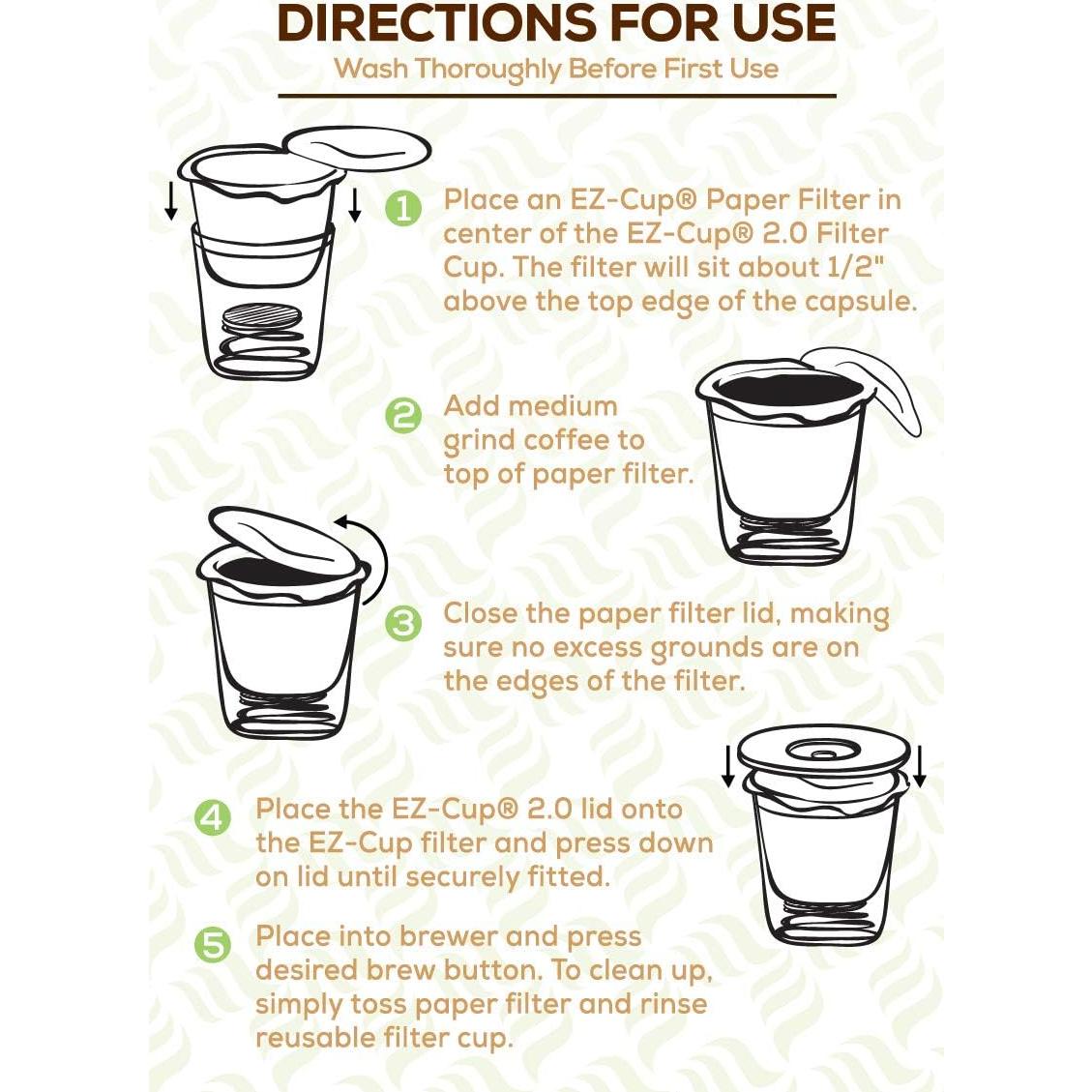 DIRECTIONS FOR USE
Wash Thoroughly Before First Use

1 Place an EZ-Cup® Paper Filter in center of the EZ-Cup® 2.0 Filter Cup. The filter will sit about 1/2" above the top edge of the capsule.

2 Add medium grind coffee to top of paper filter.

3 Close the paper filter lid, making sure no excess grounds are on the edges of the filter.

4 Place the EZ-Cup® 2.0 lid onto the EZ-Cup filter and press down on lid until securely fitted.

5 Place into brewer and press desired brew button. To clean up, simply toss paper filter and rinse reusable filter cup.