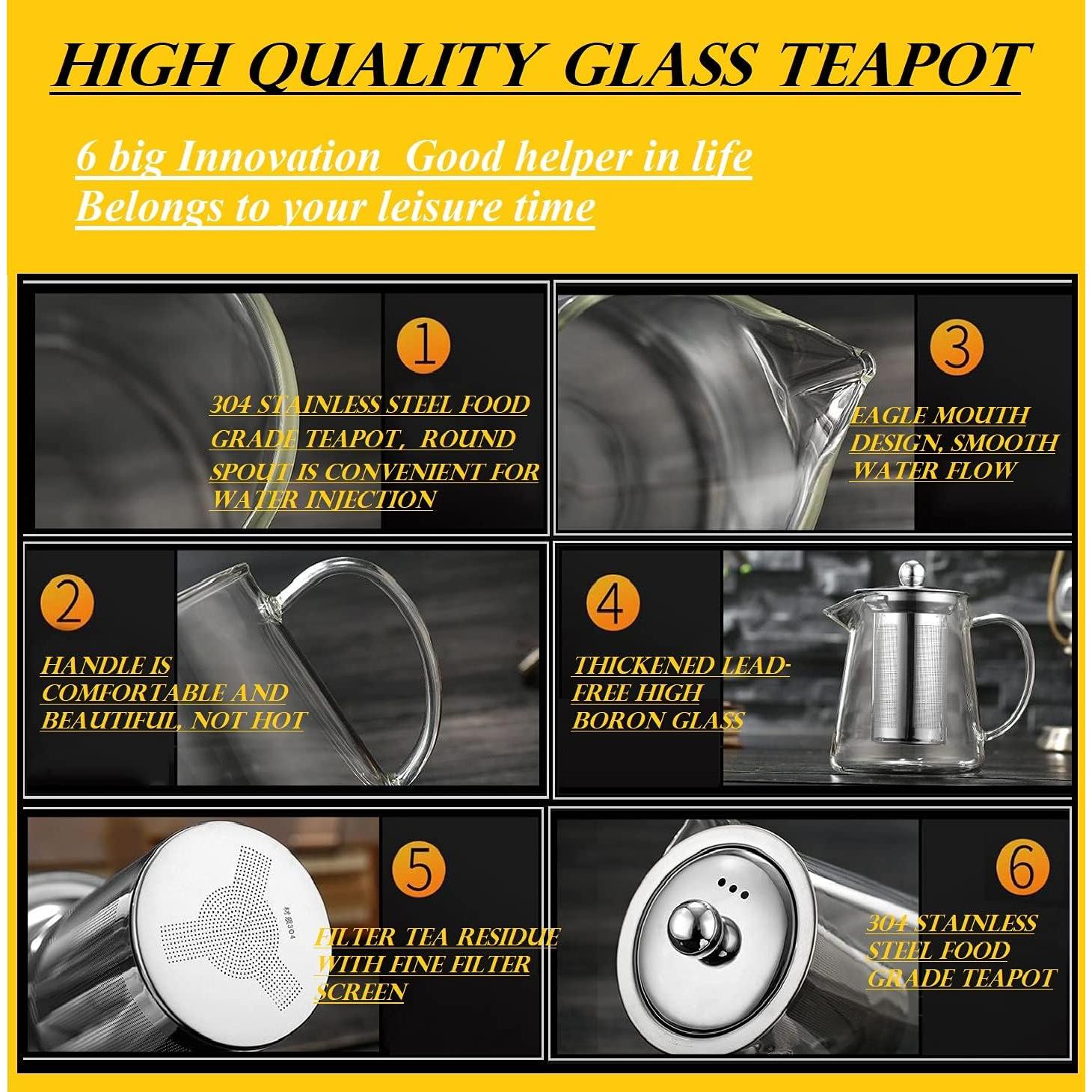 HIGH QUALITY GLASS TEAPOT

6 big Innovation Good helper in life
Belongs to your leisure time

1

304 STAINLESS STEEL FOOD GRADE TEAPOT, ROUND SPOUT IS CONVENIENT FOR WATER INJECTION

3

EAGLE MOUTH DESIGN, SMOOTH WATER FLOW

2

HANDLE IS COMFORTABLE AND BEAUTIFUL, NOT HOT

4

THICKENED LEAD-FREE HIGH BORON GLASS

5

材质304

FILTER TEA RESIDUE WITH FINE FILTER SCREEN

6

304 STAINLESS STEEL FOOD GRADE TEAPOT