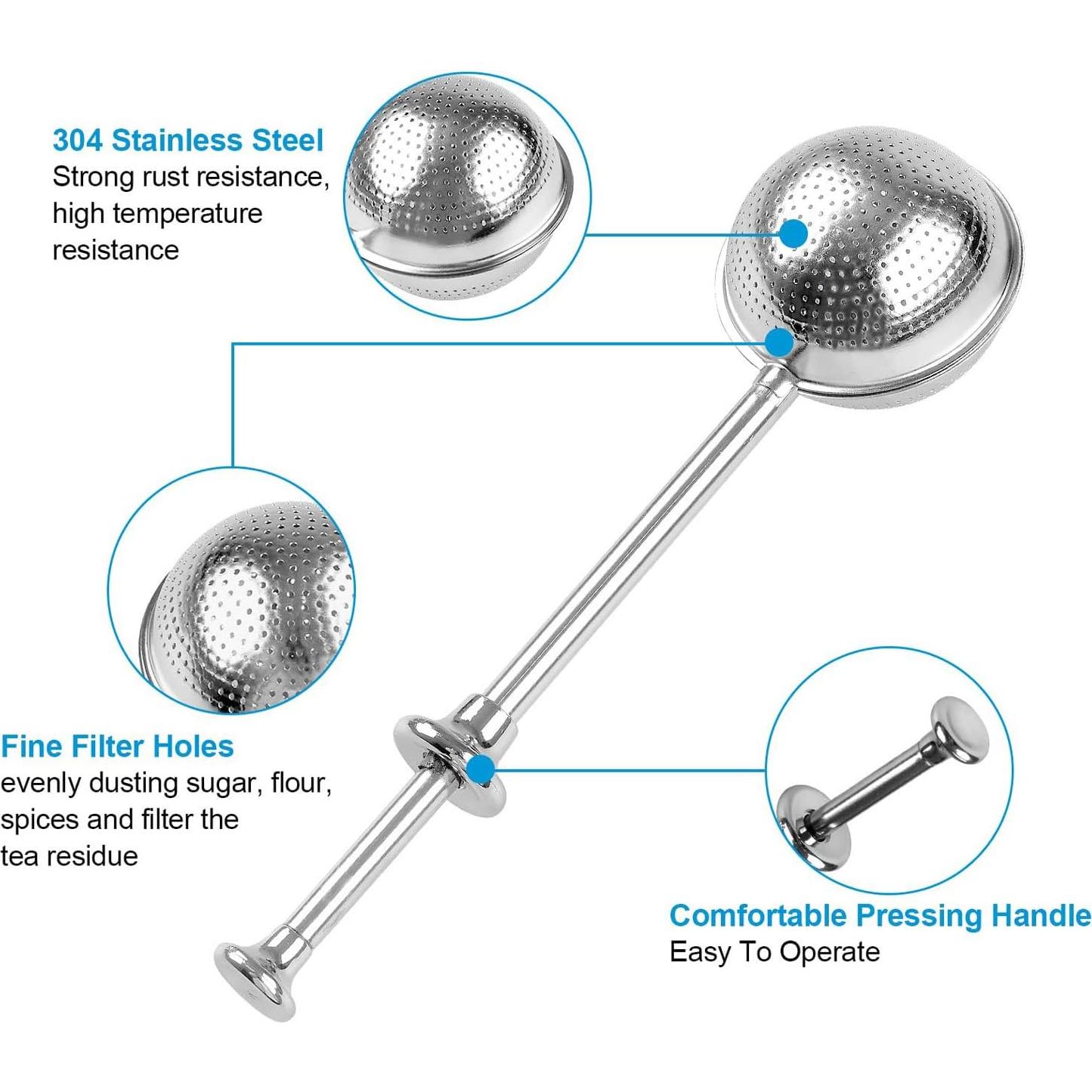 304 Stainless Steel
Strong rust resistance, high temperature resistance

Fine Filter Holes
evenly dusting sugar, flour, spices and filter the tea residue

Comfortable Pressing Handle
Easy To Operate