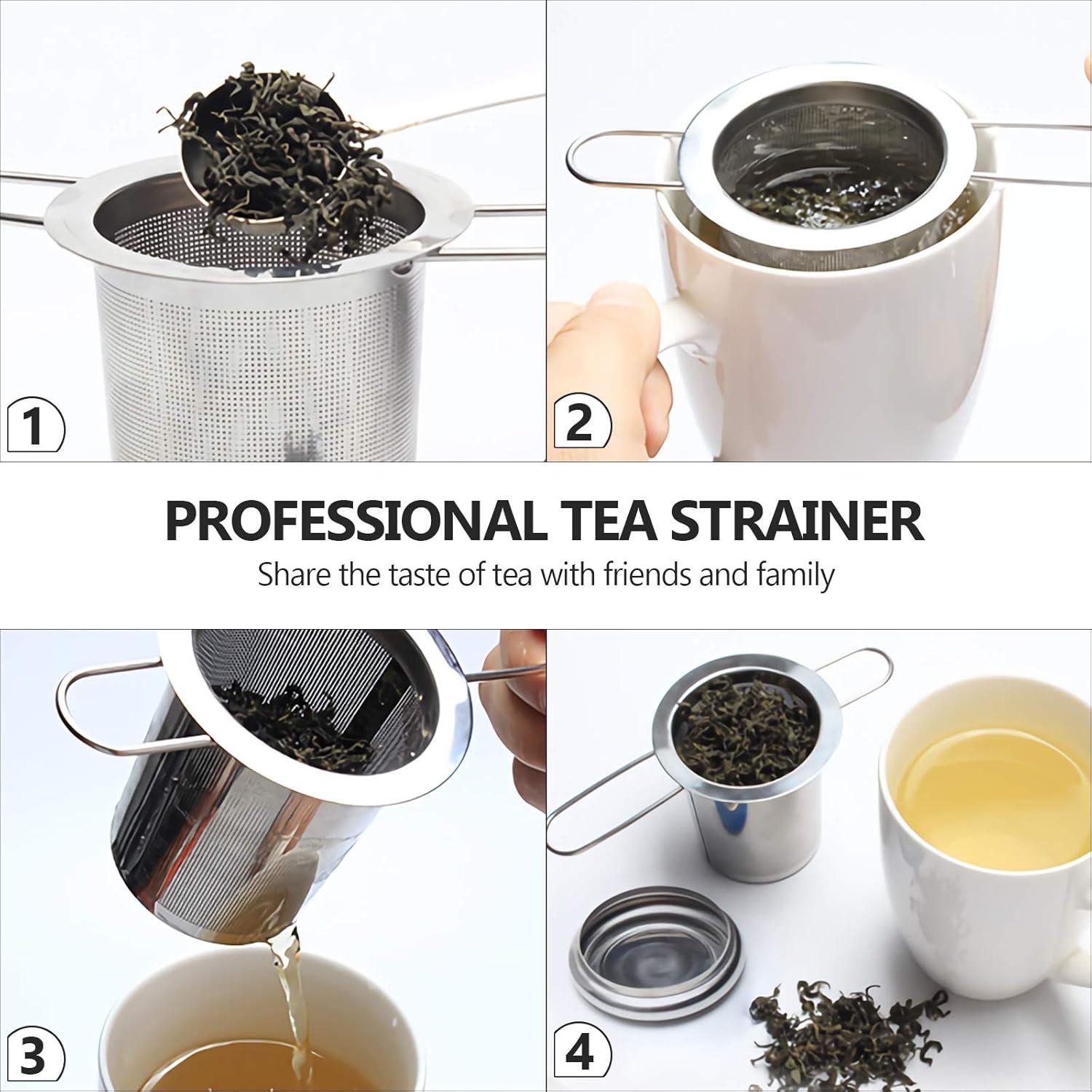 1

2

PROFESSIONAL TEA STRAINER

Share the taste of tea with friends and family

3

4