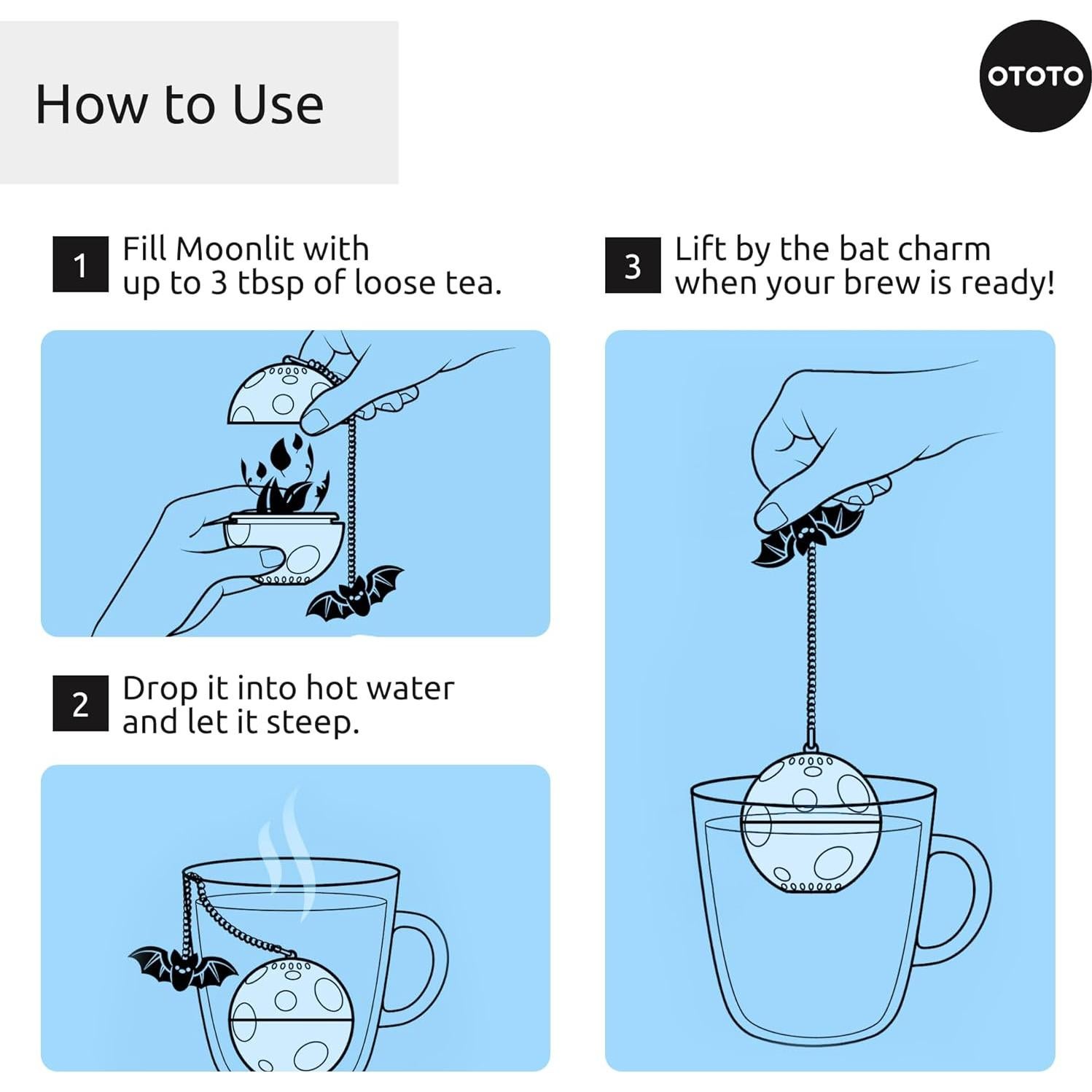 How to Use

OTOTO

1 Fill Moonlit with up to 3 tbsp of loose tea.

2 Drop it into hot water and let it steep.

3 Lift by the bat charm when your brew is ready!