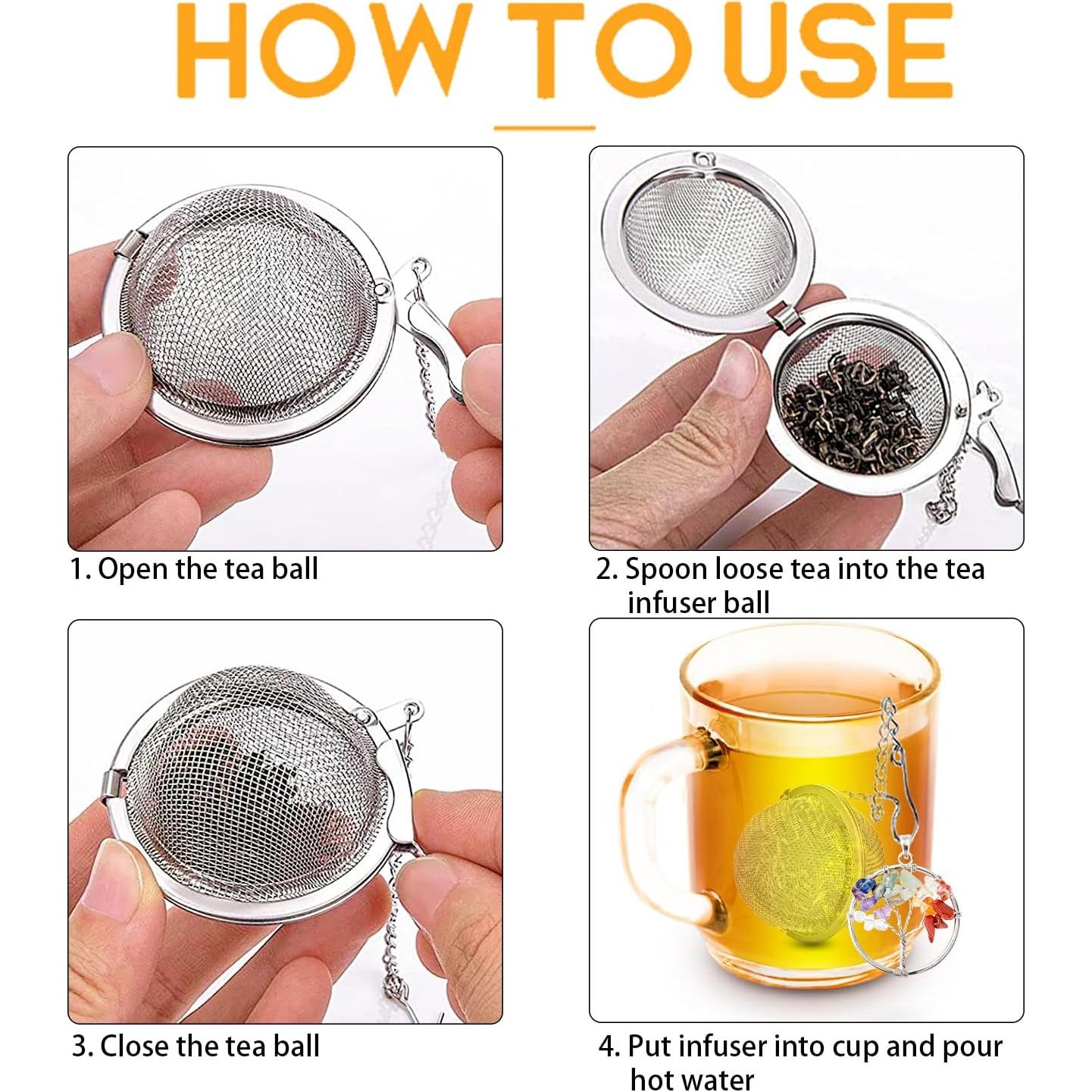 HOW TO USE

1. Open the tea ball

2. Spoon loose tea into the tea infuser ball

3. Close the tea ball

4. Put infuser into cup and pour hot water