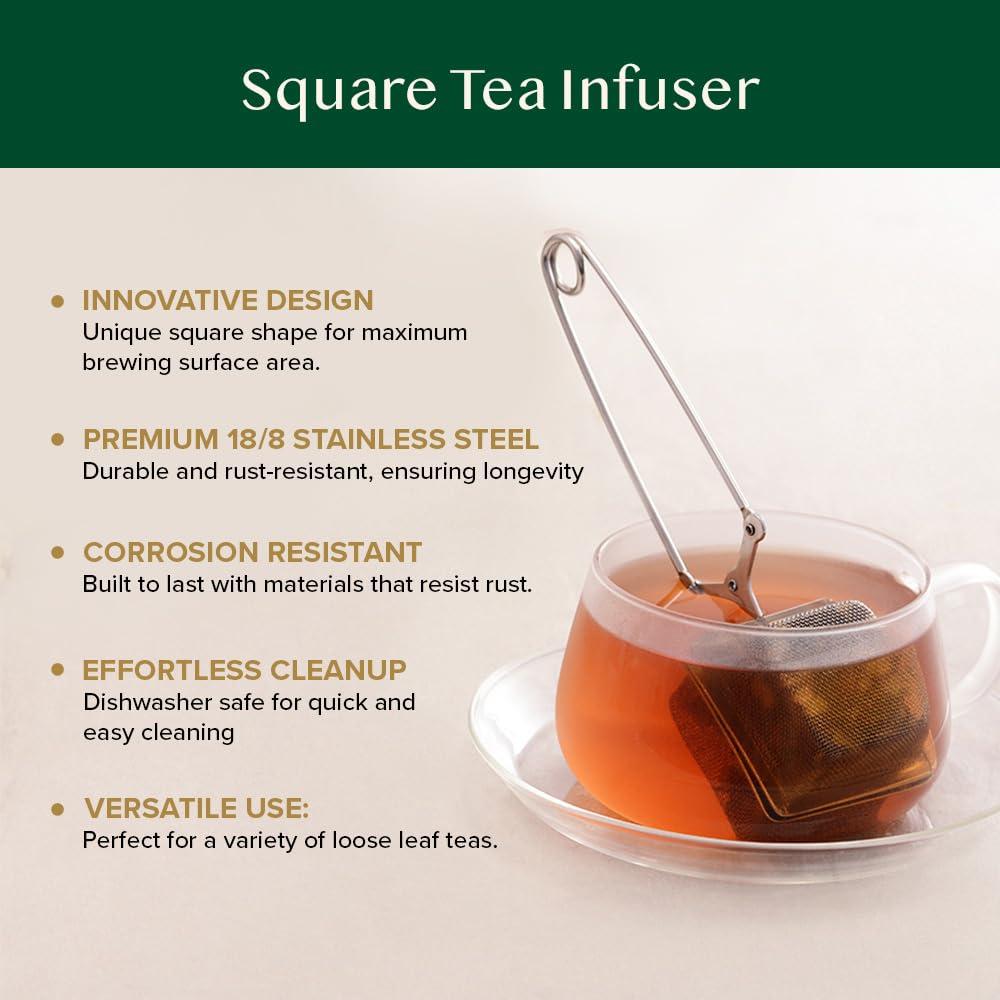 Square Tea Infuser

• INNOVATIVE DESIGN
Unique square shape for maximum brewing surface area.

• PREMIUM 18/8 STAINLESS STEEL
Durable and rust-resistant, ensuring longevity

• CORROSION RESISTANT
Built to last with materials that resist rust.

• EFFORTLESS CLEANUP
Dishwasher safe for quick and easy cleaning

• VERSATILE USE:
Perfect for a variety of loose leaf teas.