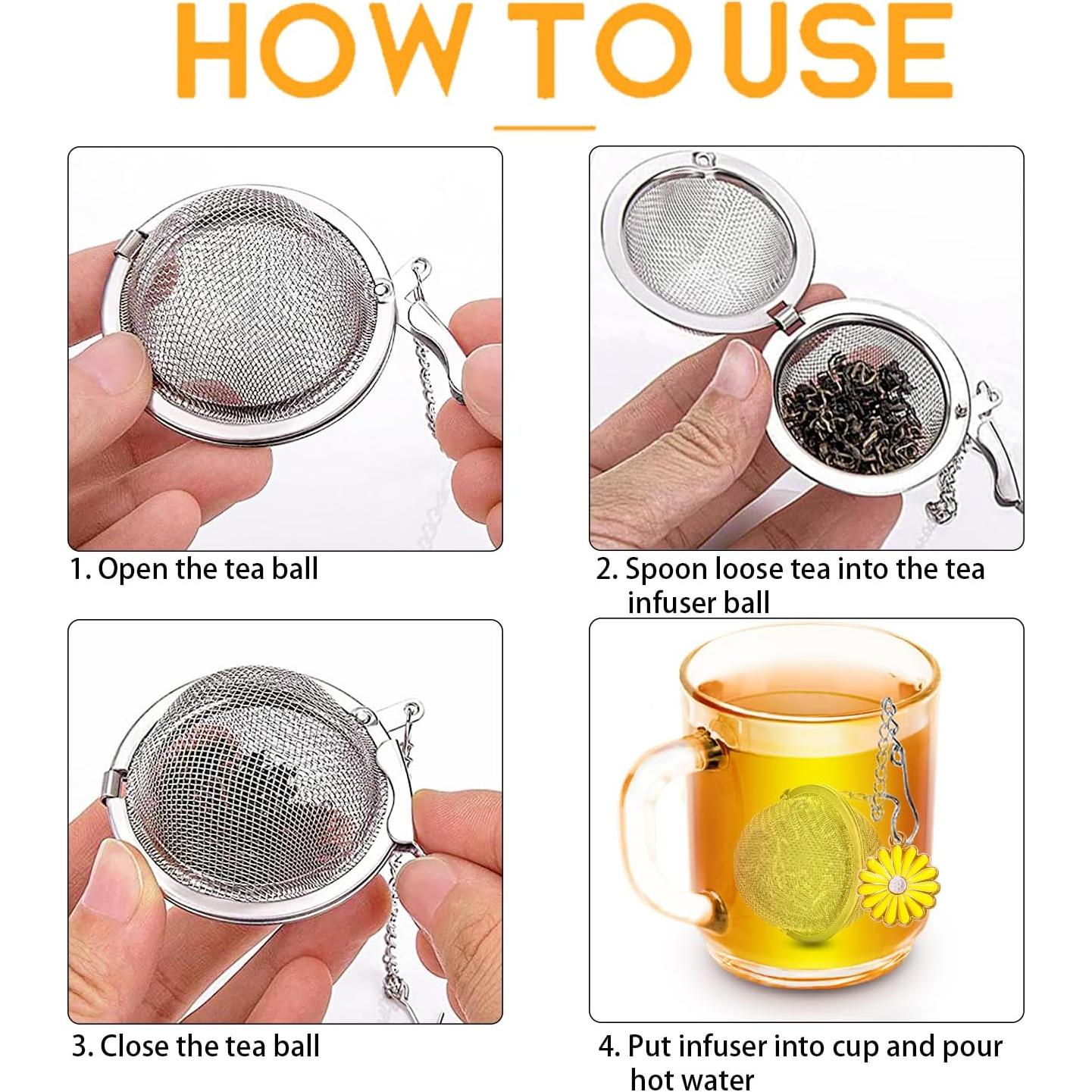 HOW TO USE

1. Open the tea ball

2. Spoon loose tea into the tea infuser ball

3. Close the tea ball

4. Put infuser into cup and pour hot water