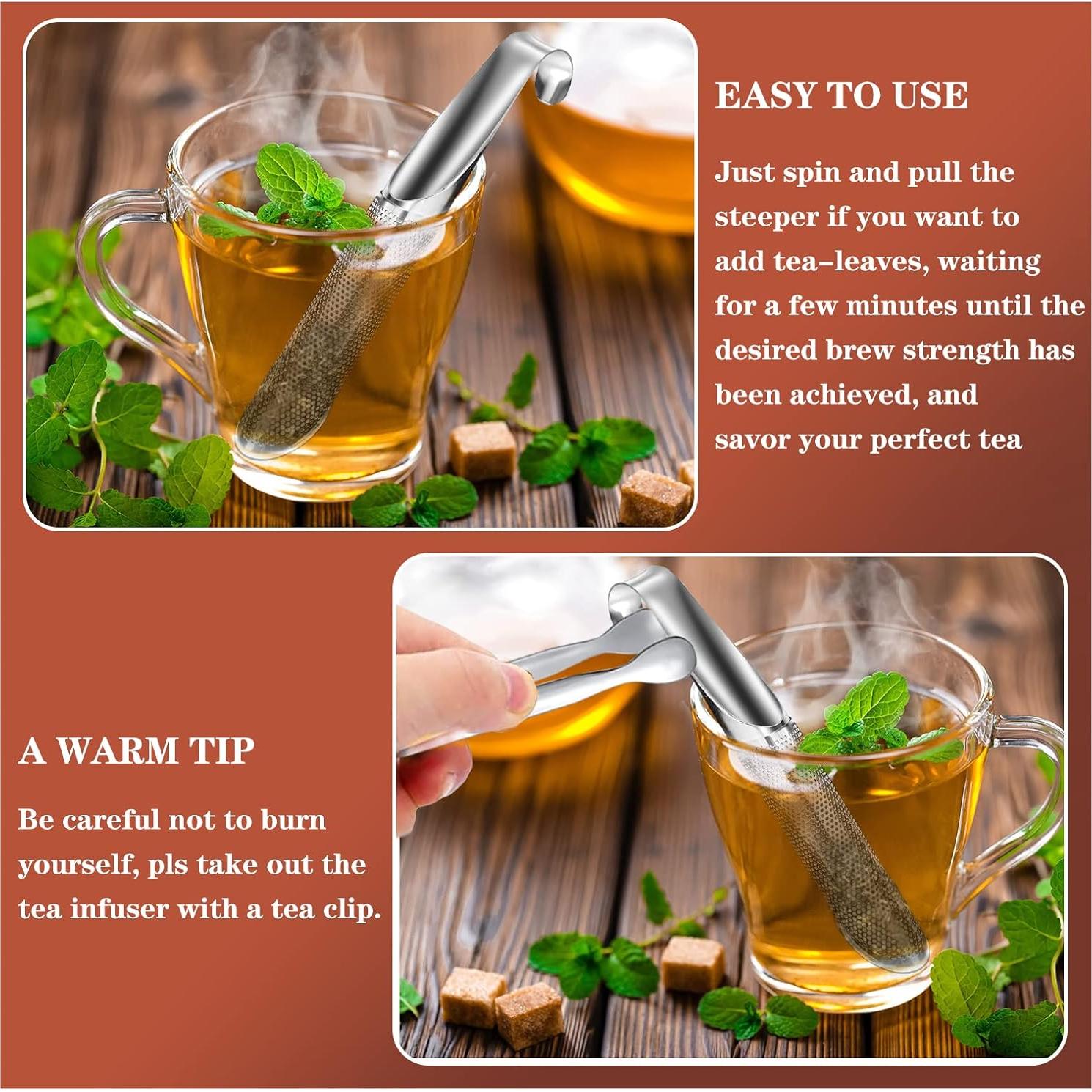 EASY TO USE

Just spin and pull the steeper if you want to add tea–leaves, waiting for a few minutes until the desired brew strength has been achieved, and savor your perfect tea

A WARM TIP

Be careful not to burn yourself, pls take out the tea infuser with a tea clip.