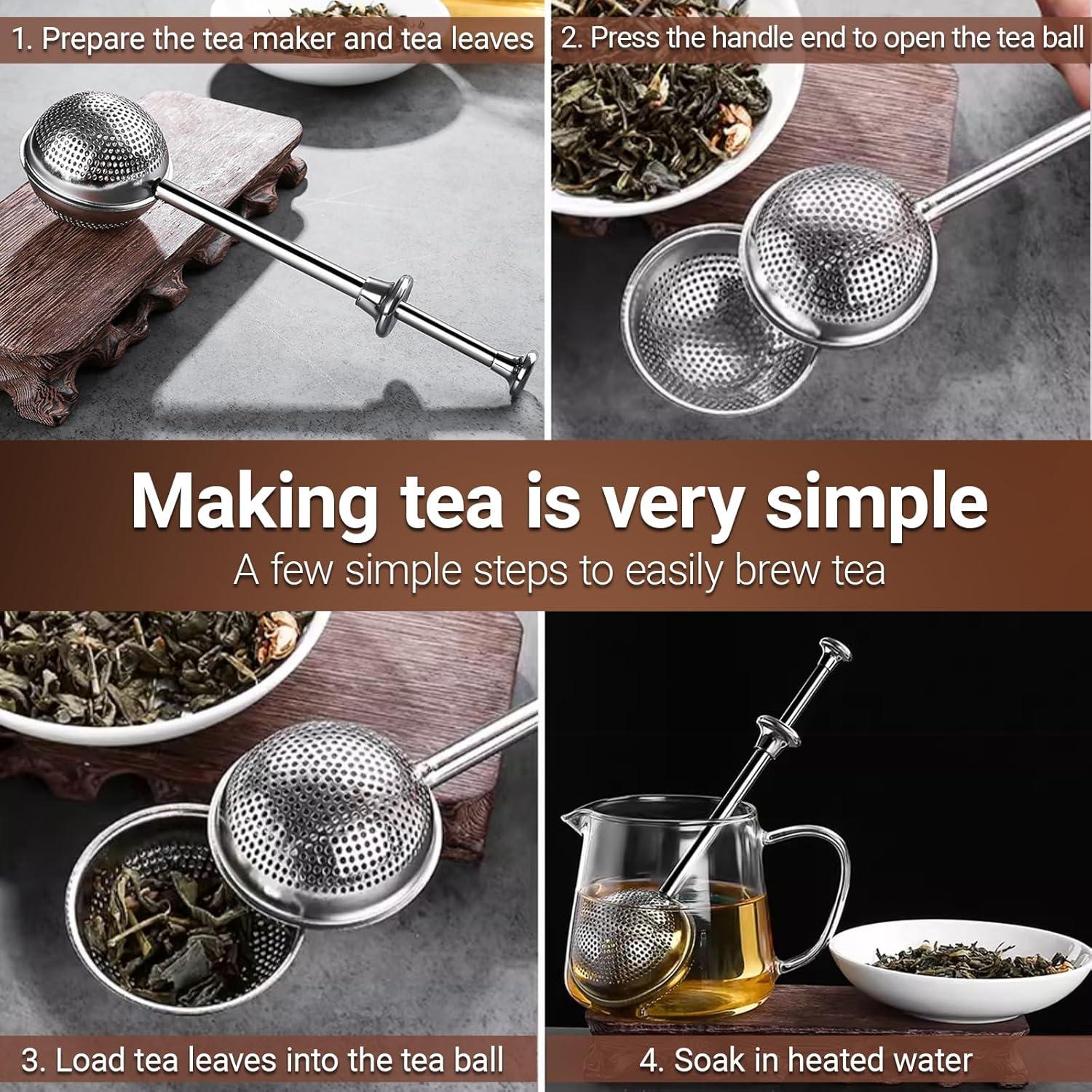 1. Prepare the tea maker and tea leaves

2. Press the handle end to open the tea ball

Making tea is very simple

A few simple steps to easily brew tea

3. Load tea leaves into the tea ball

4. Soak in heated water