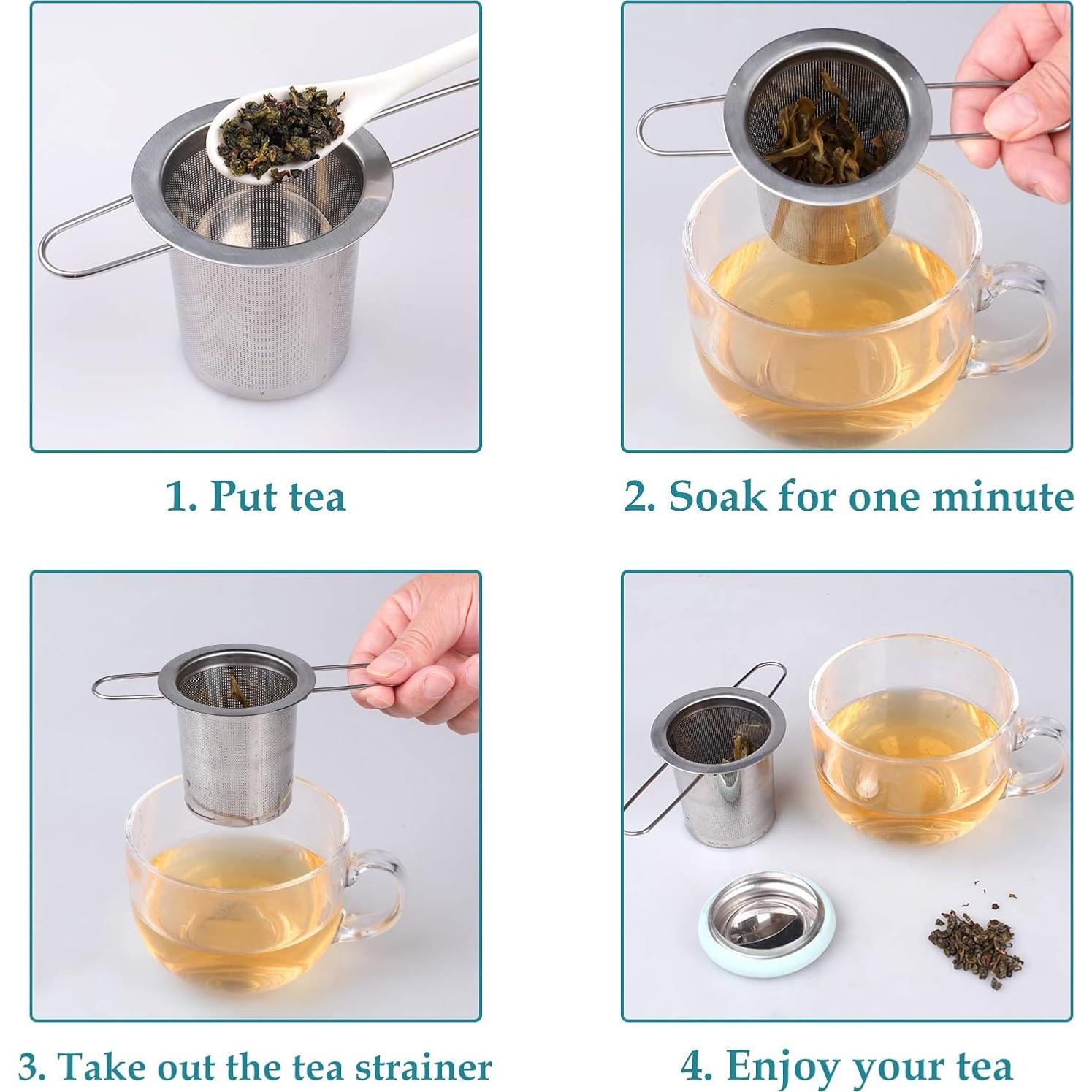 1. Put tea

2. Soak for one minute

3. Take out the tea strainer

4. Enjoy your tea