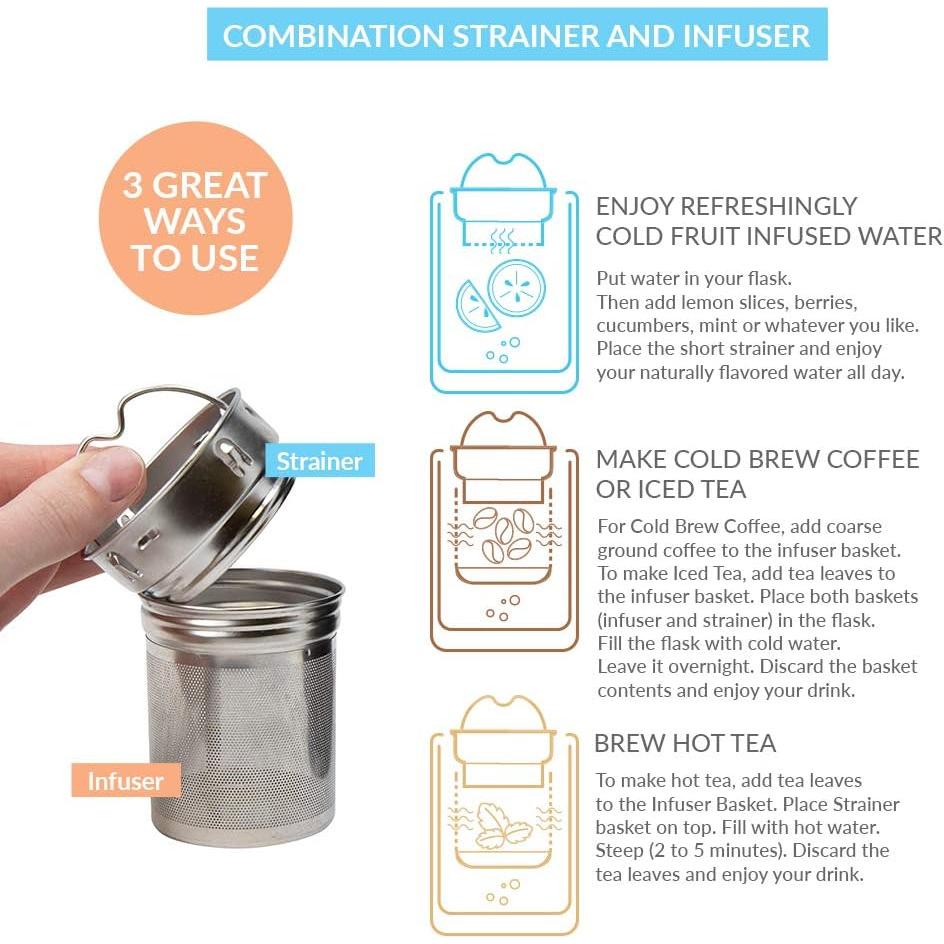 COMBINATION STRAINER AND INFUSER

3 GREAT WAYS TO USE

Strainer

Infuser

ENJOY REFRESHINGLY COLD FRUIT INFUSED WATER

Put water in your flask. Then add lemon slices, berries, cucumbers, mint or whatever you like. Place the short strainer and enjoy your naturally flavored water all day.

MAKE COLD BREW COFFEE OR ICED TEA

For Cold Brew Coffee, add coarse ground coffee to the infuser basket. To make Iced Tea, add tea leaves to the infuser basket. Place both baskets (infuser and strainer) in the flask. Fill the flask with cold water. Leave it overnight. Discard the basket contents and enjoy your drink.

BREW HOT TEA

To make hot tea, add tea leaves to the Infuser Basket. Place Strainer basket on top. Fill with hot water. Steep (2 to 5 minutes). Discard the tea leaves and enjoy your drink.